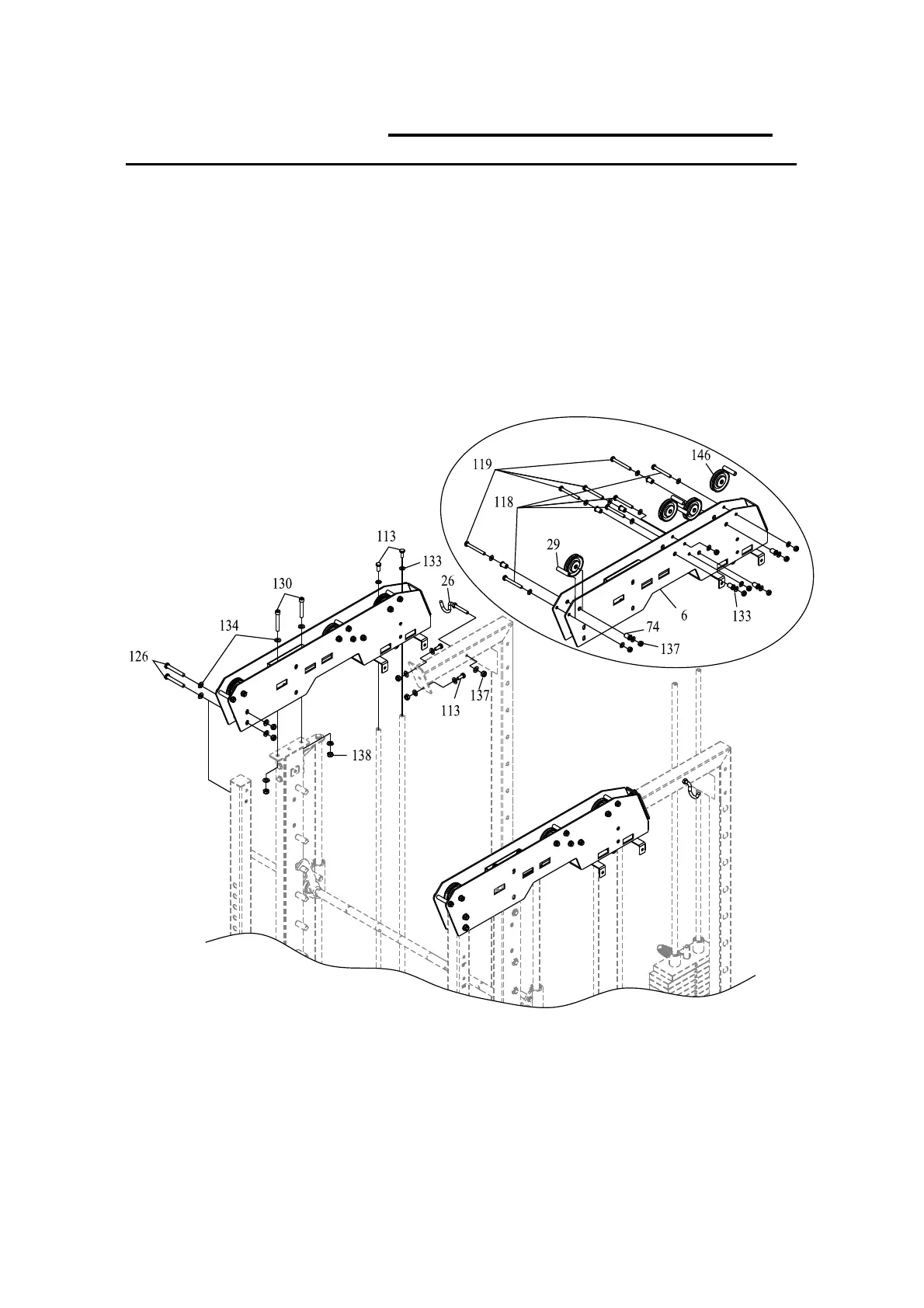 119
146
118
29
6
133
74
137
113
133
130
26
134
126
113
137
138