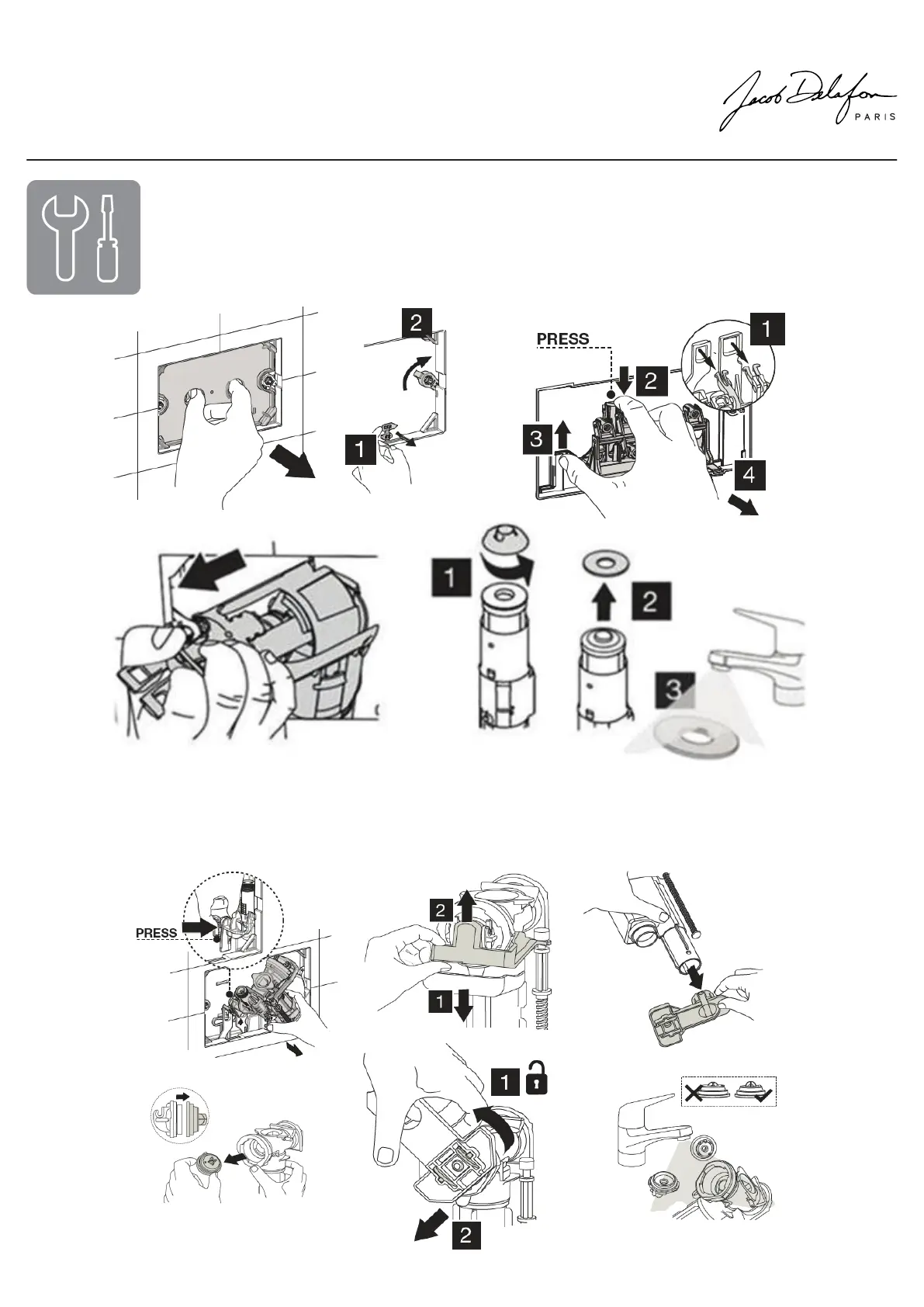 Jacob Delafon
PARIS

2
1

PRESS
1
2
3
4

1
2
3

PRESS

2
1

1

2