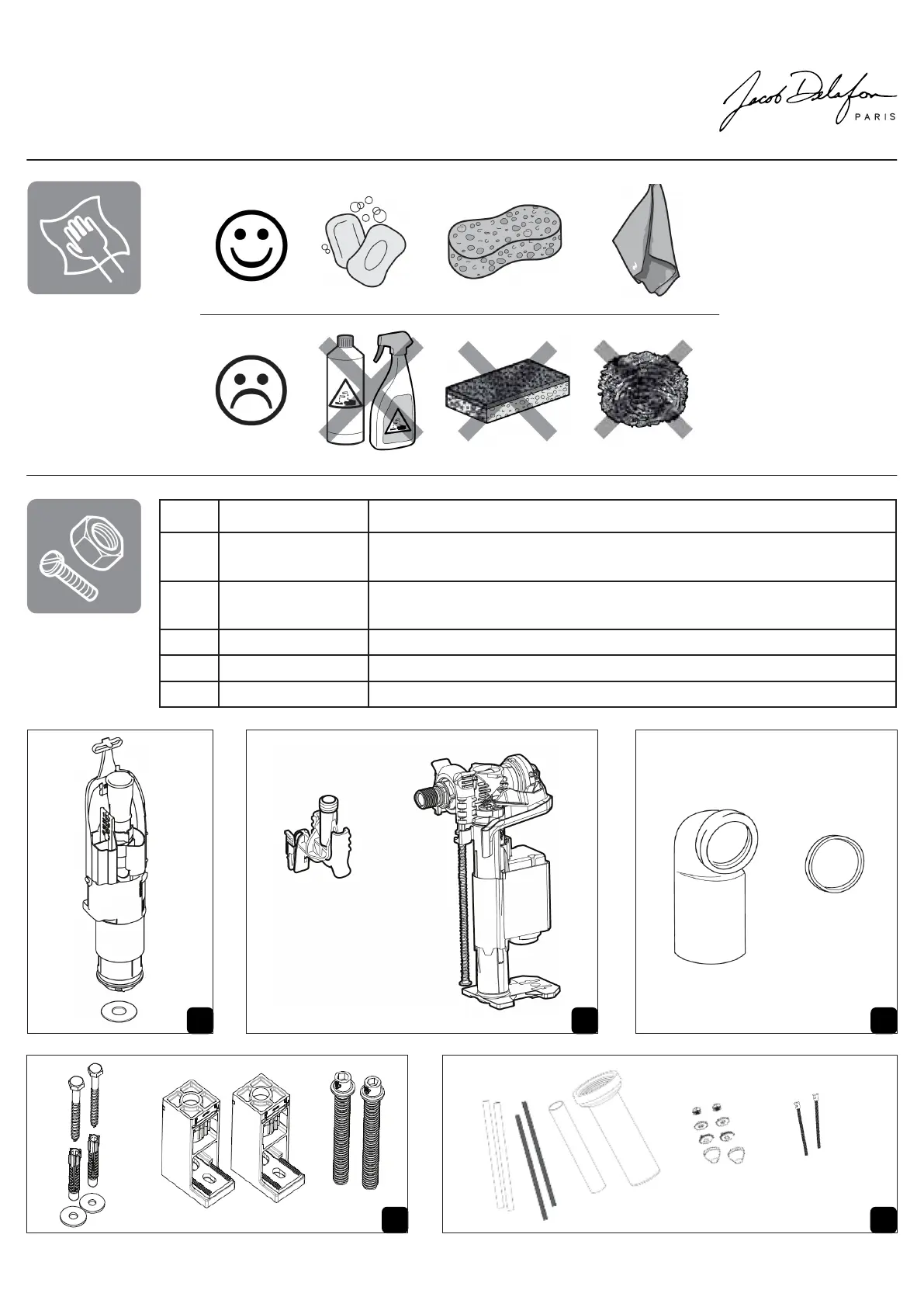 Jacob Delafon
PARIS