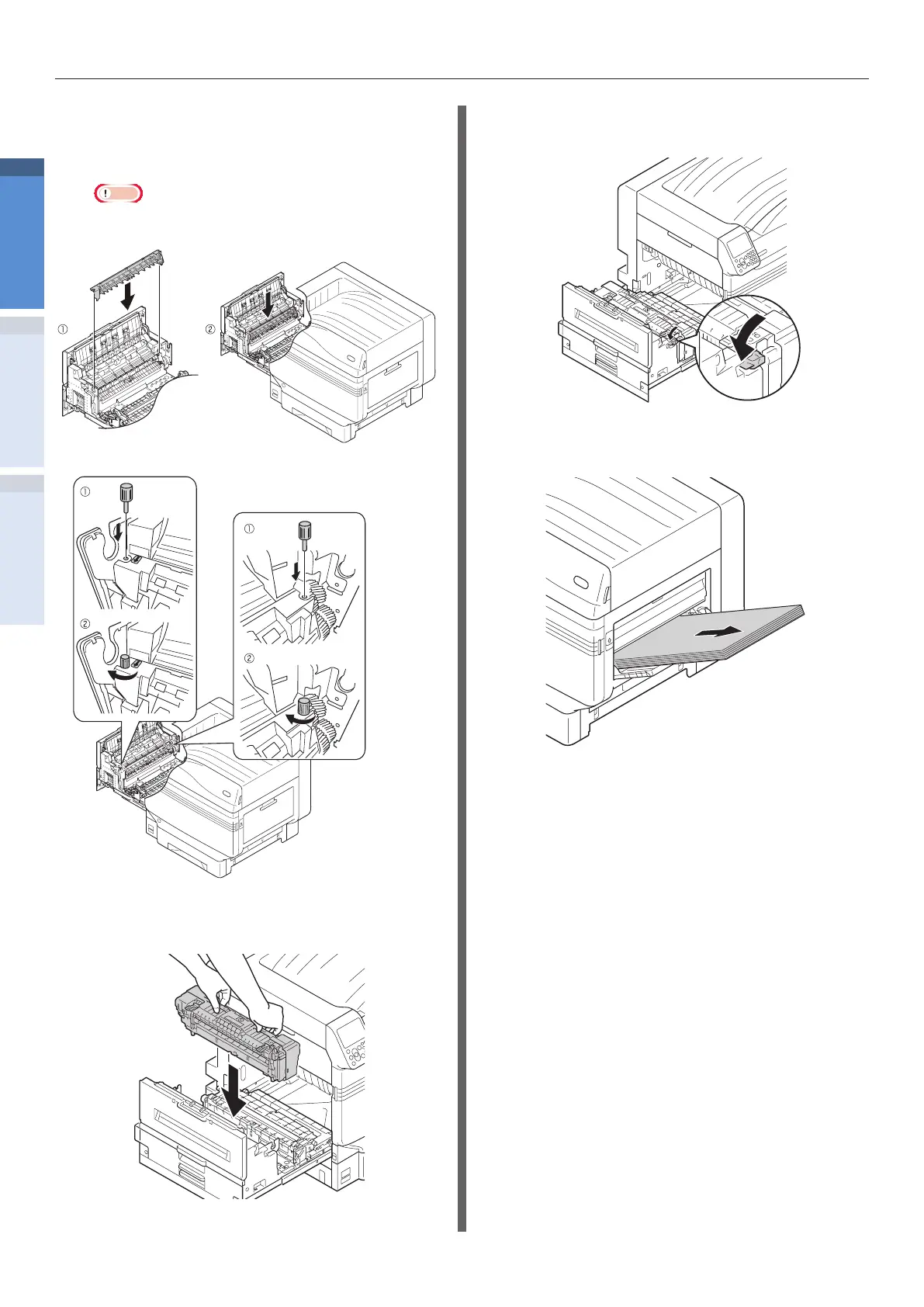 ①

②

①

②

①

②