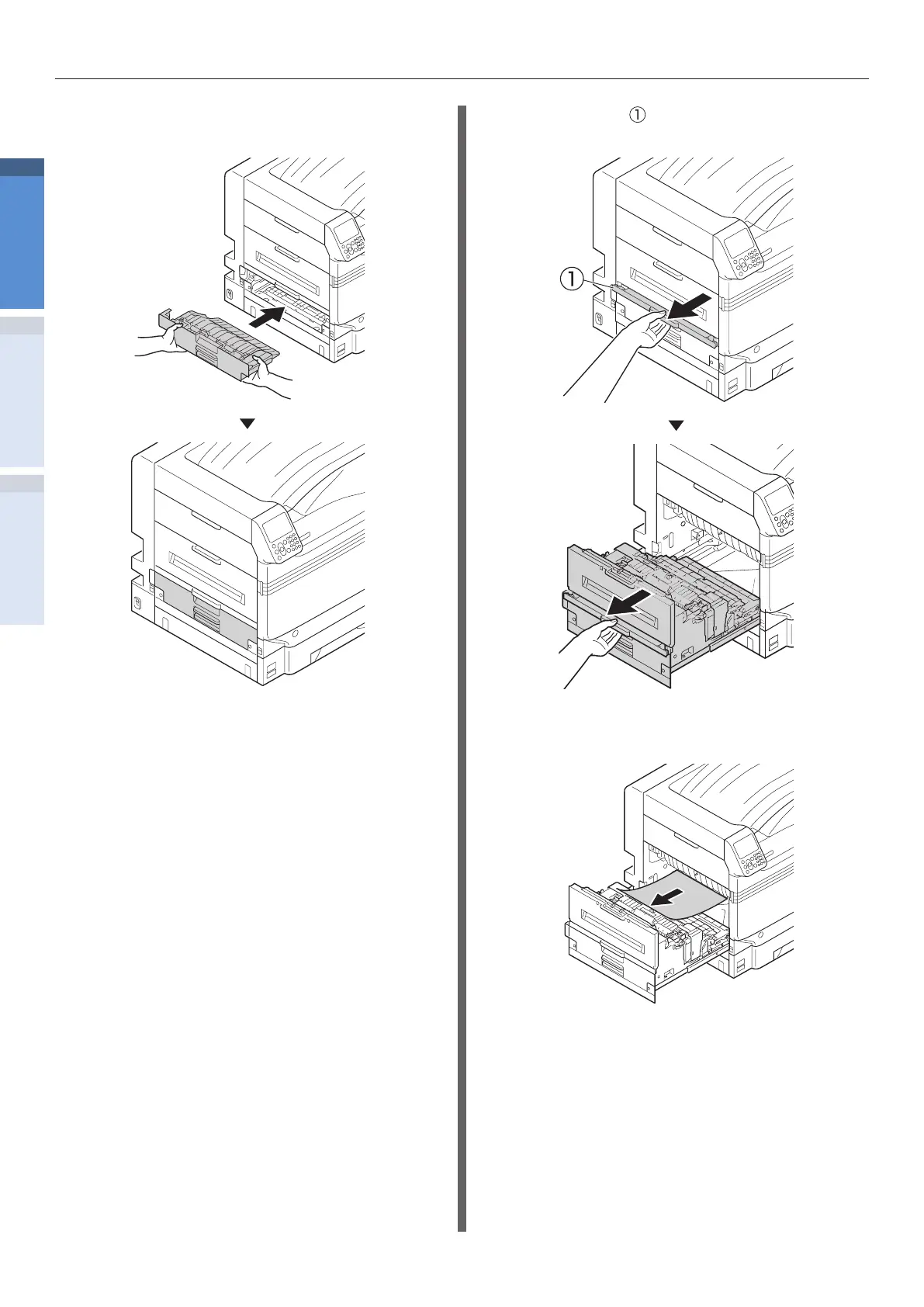 ①

①