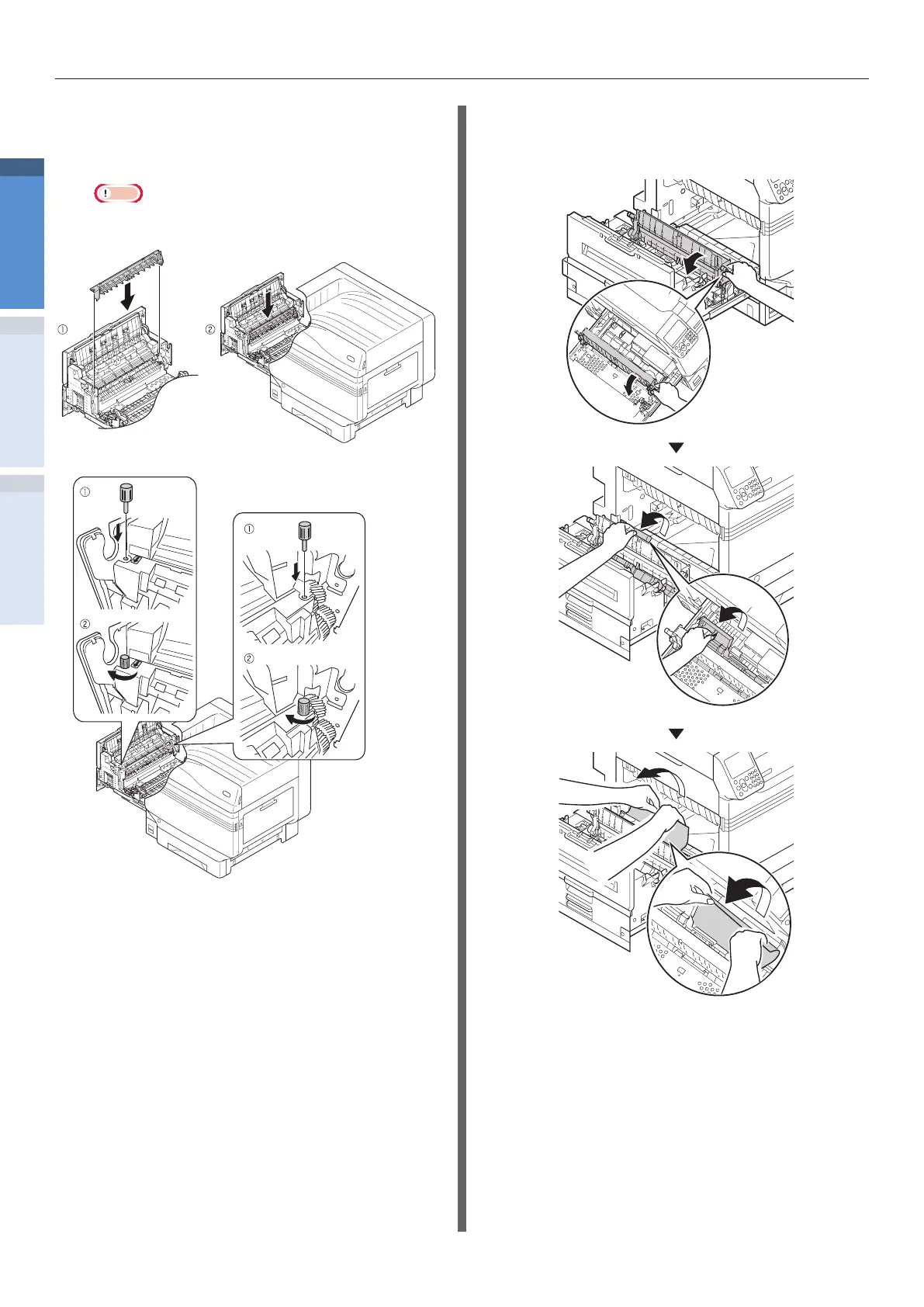 ①

②

①

②

①

②