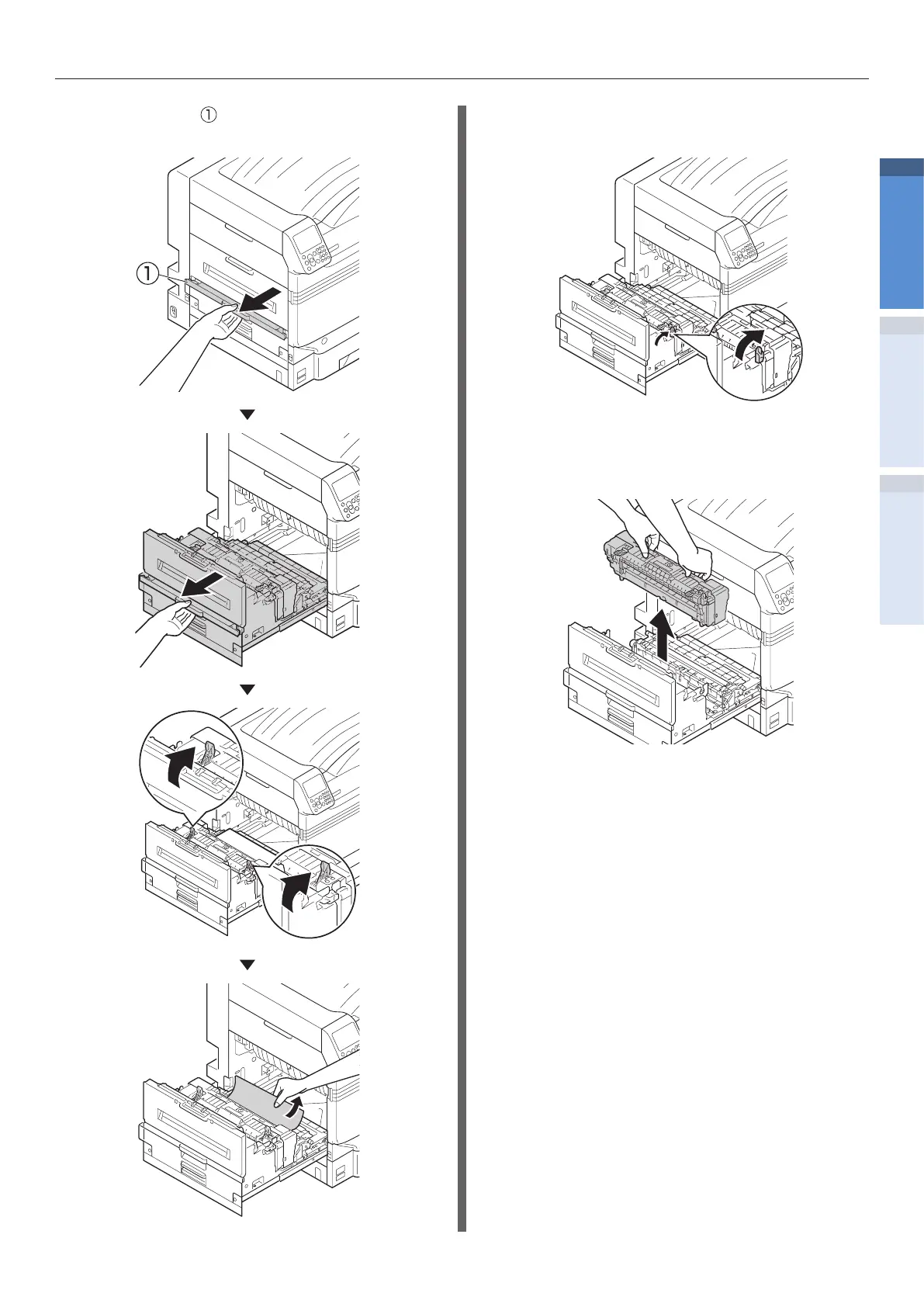 ①

①