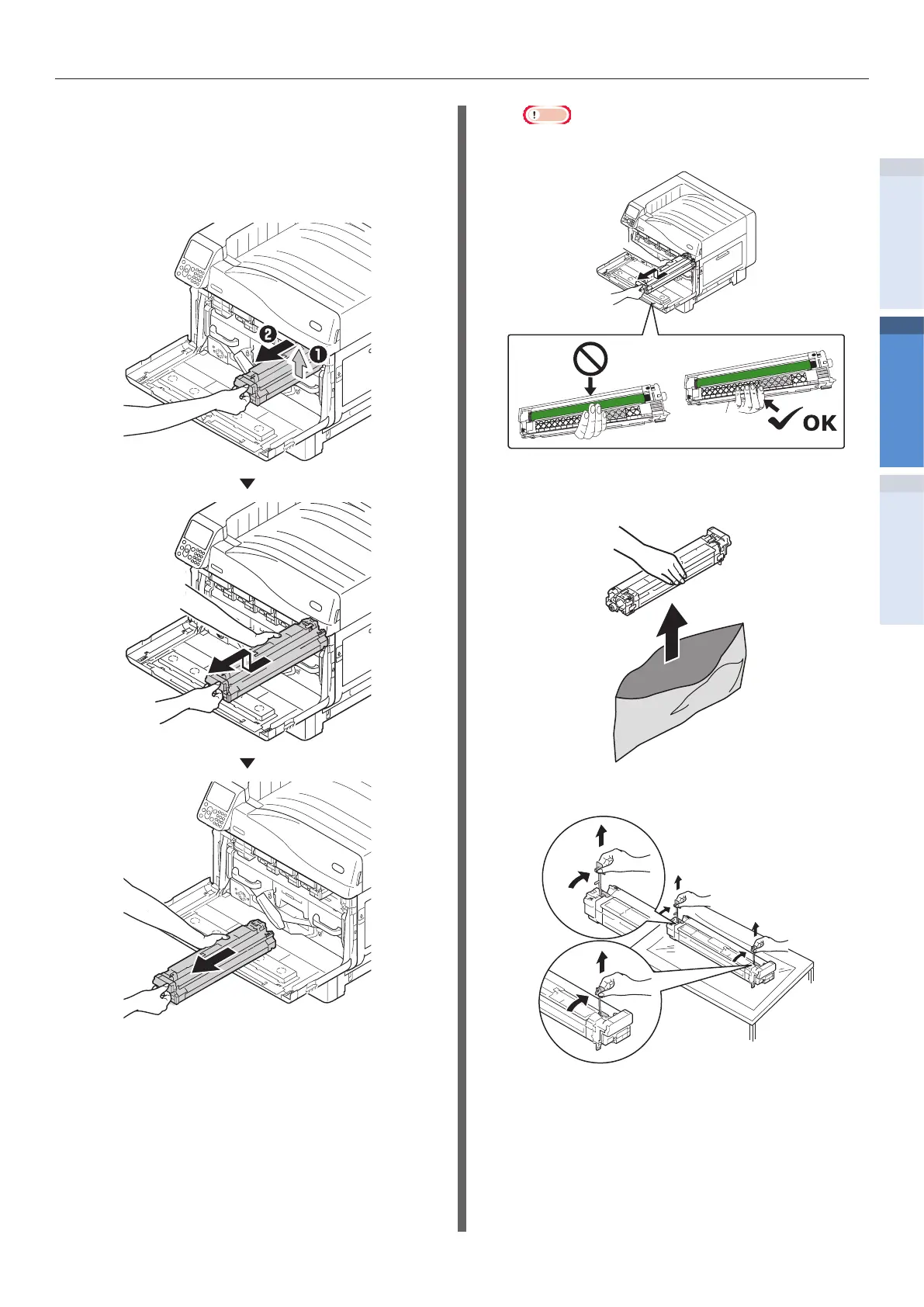 ❷

❶

OK