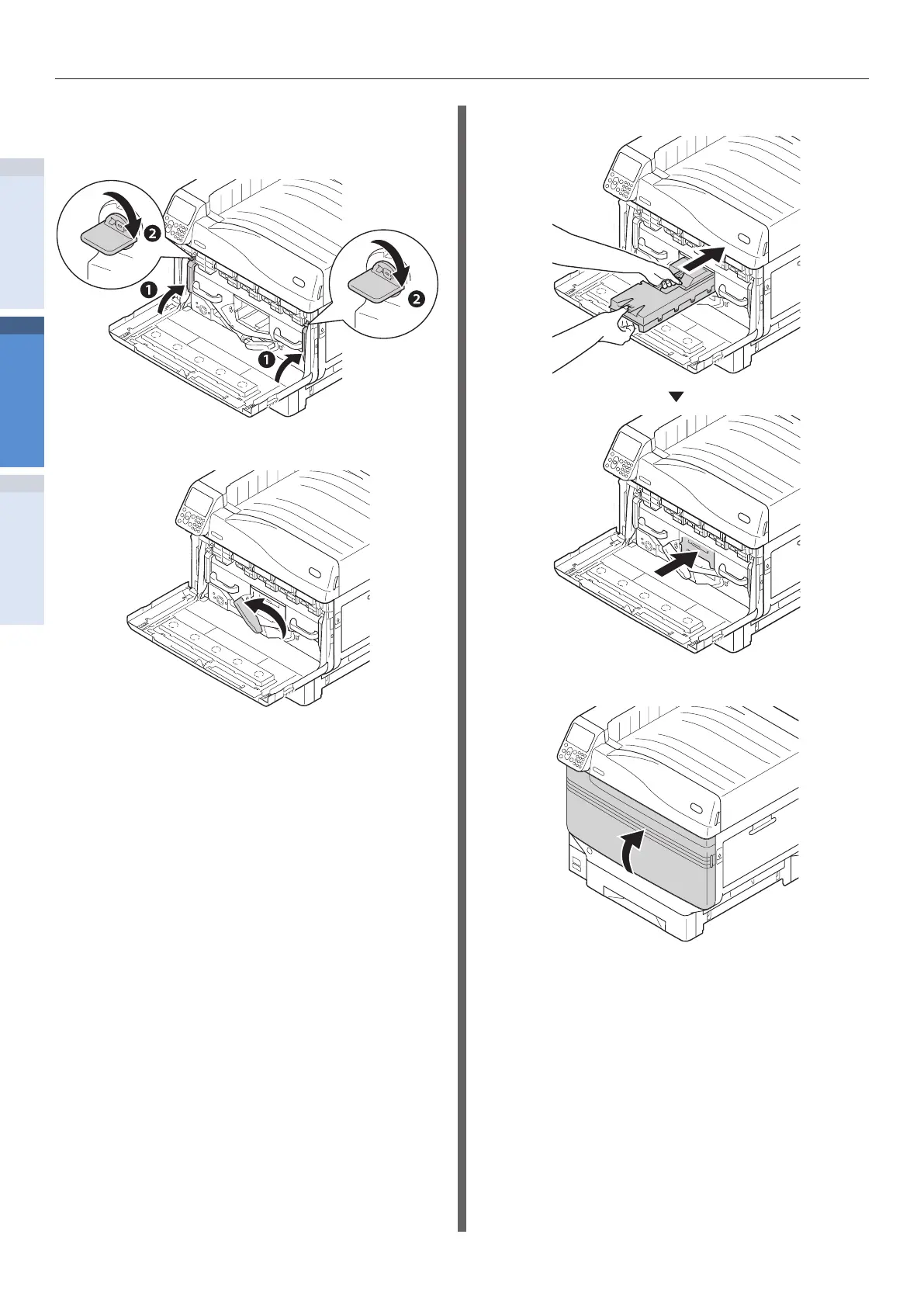 ❶ ❷ ❶ ❷