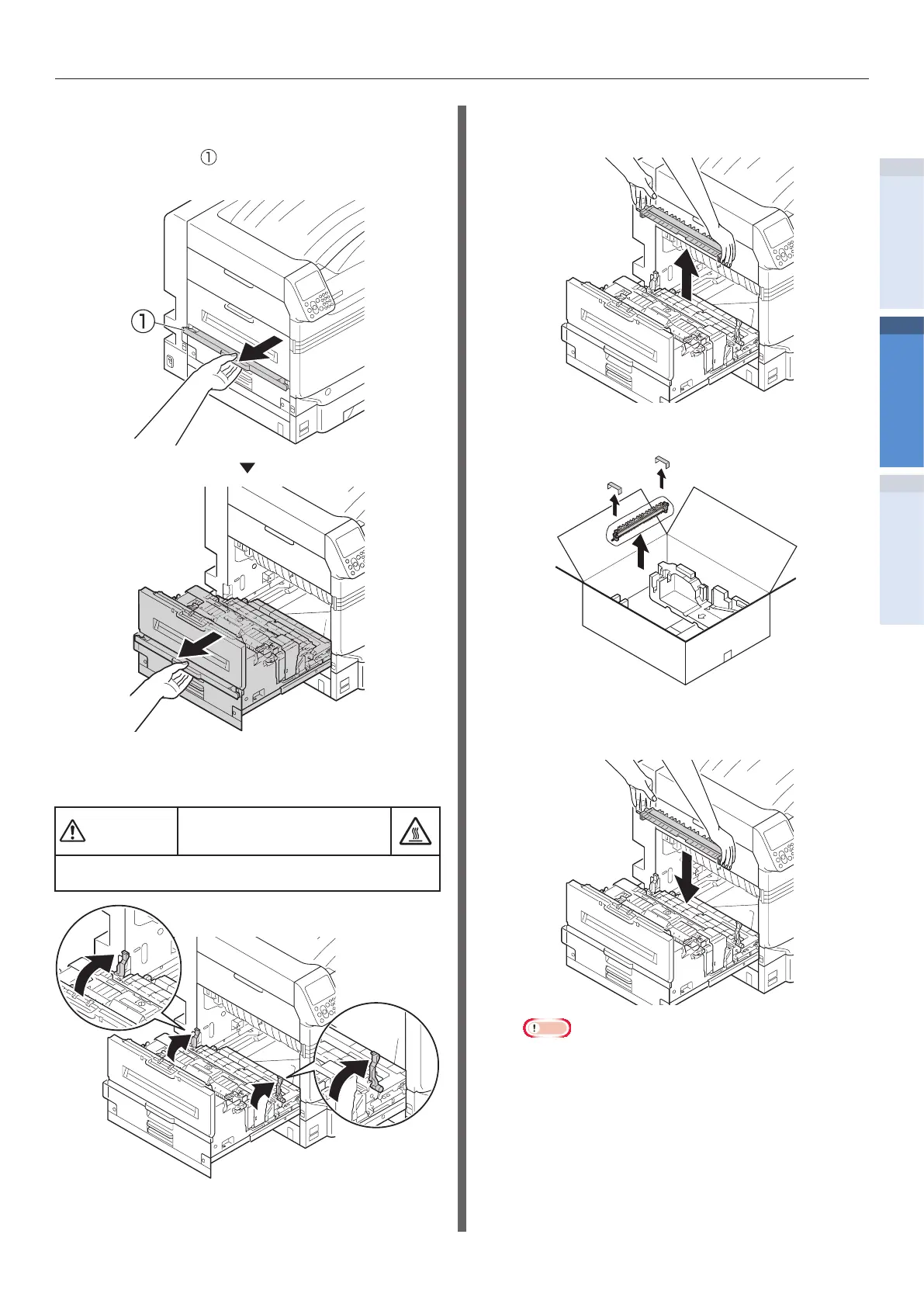 ①

①