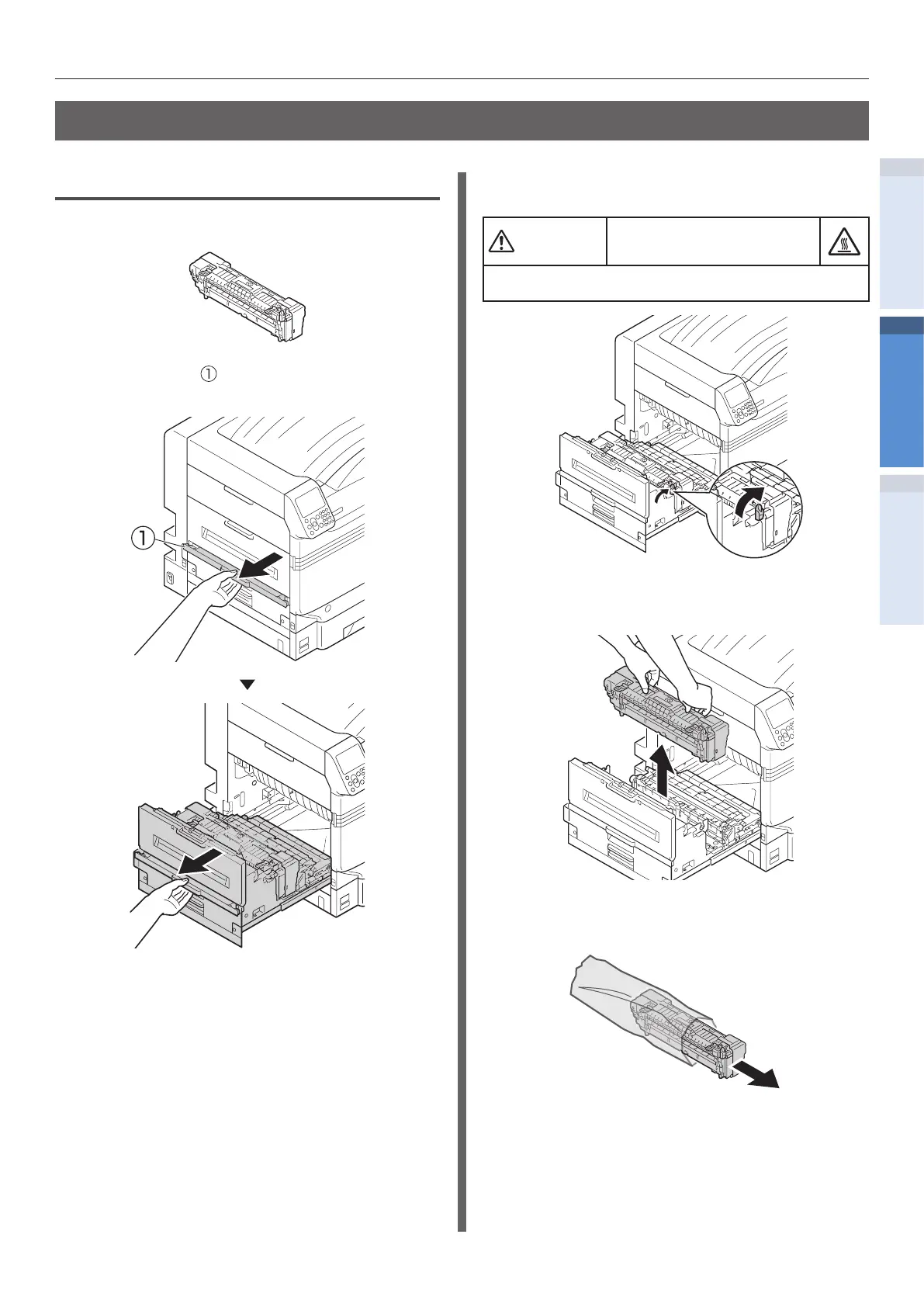 ①

①