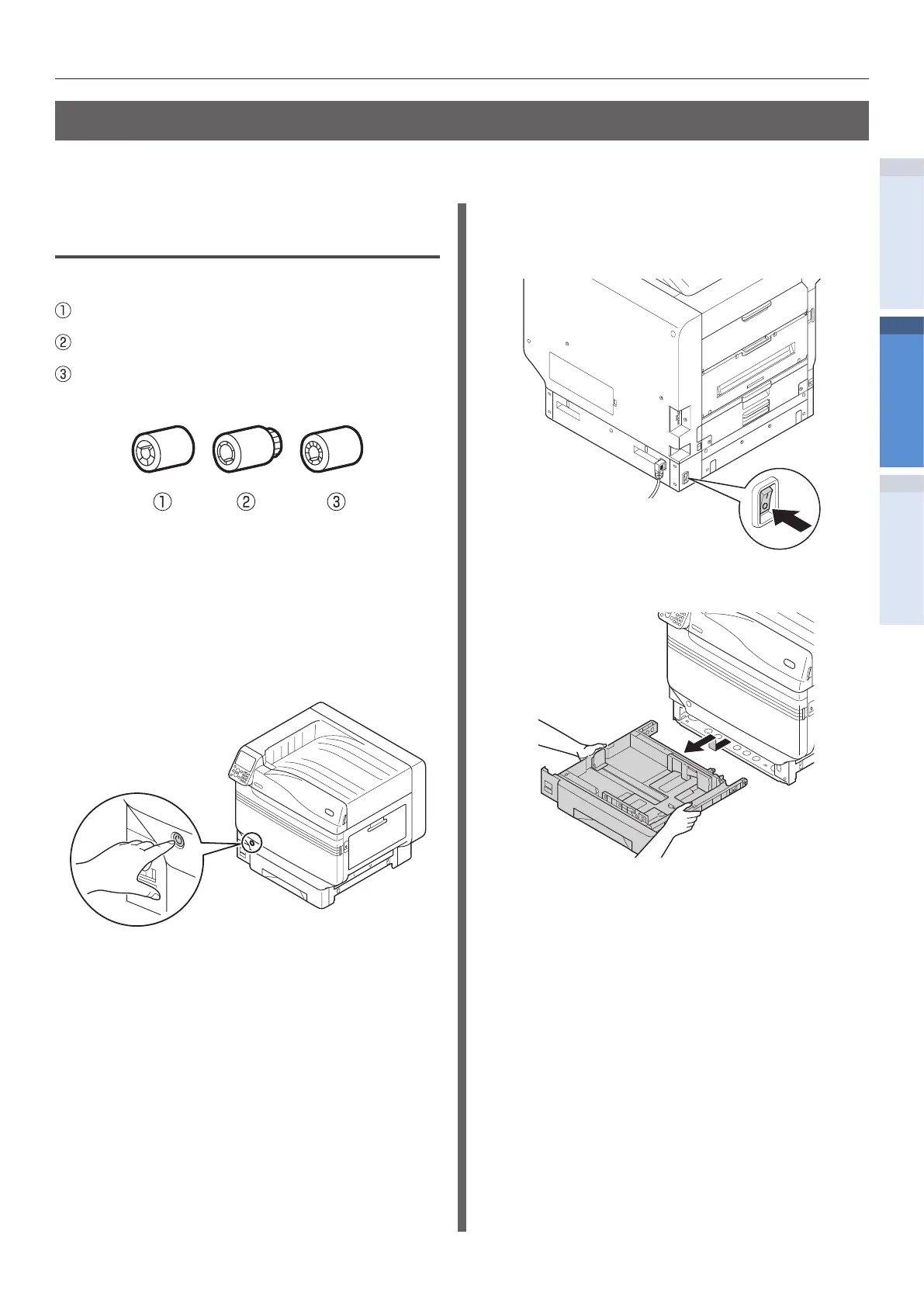 ①
②
③

① ② ③