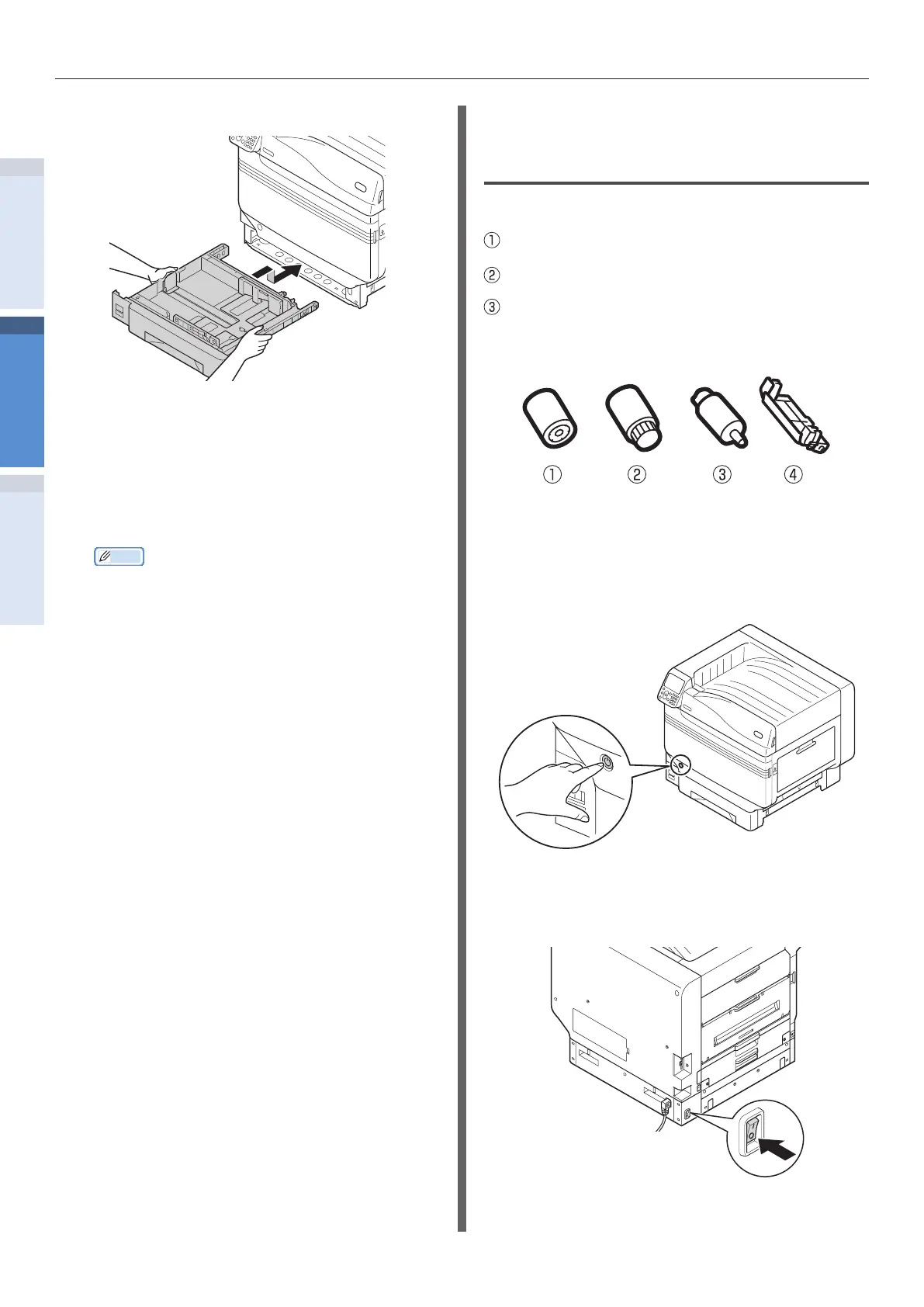 ①

②

③

① ② ③ ④