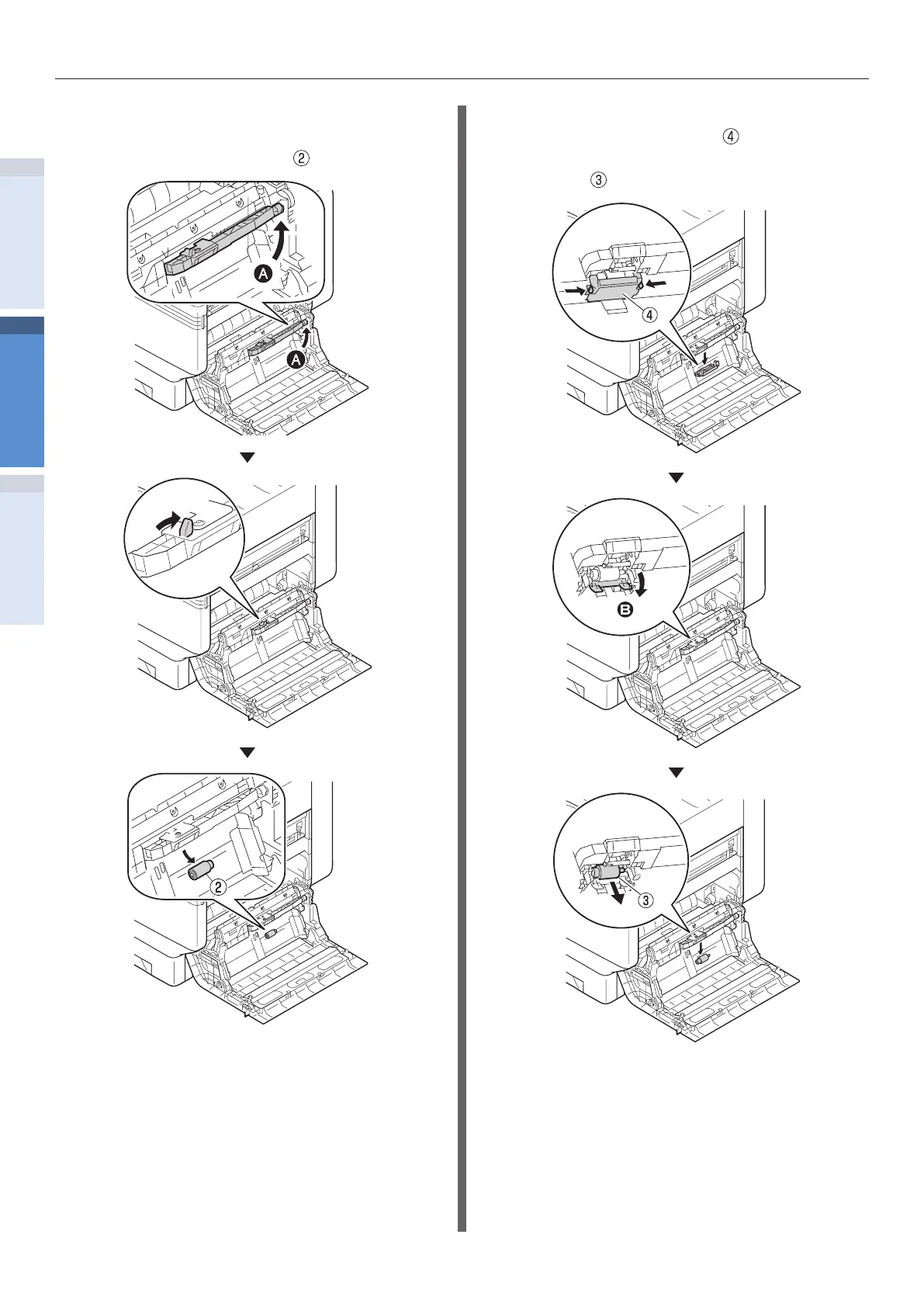 ②

A

A

②

④

③

④

B

③