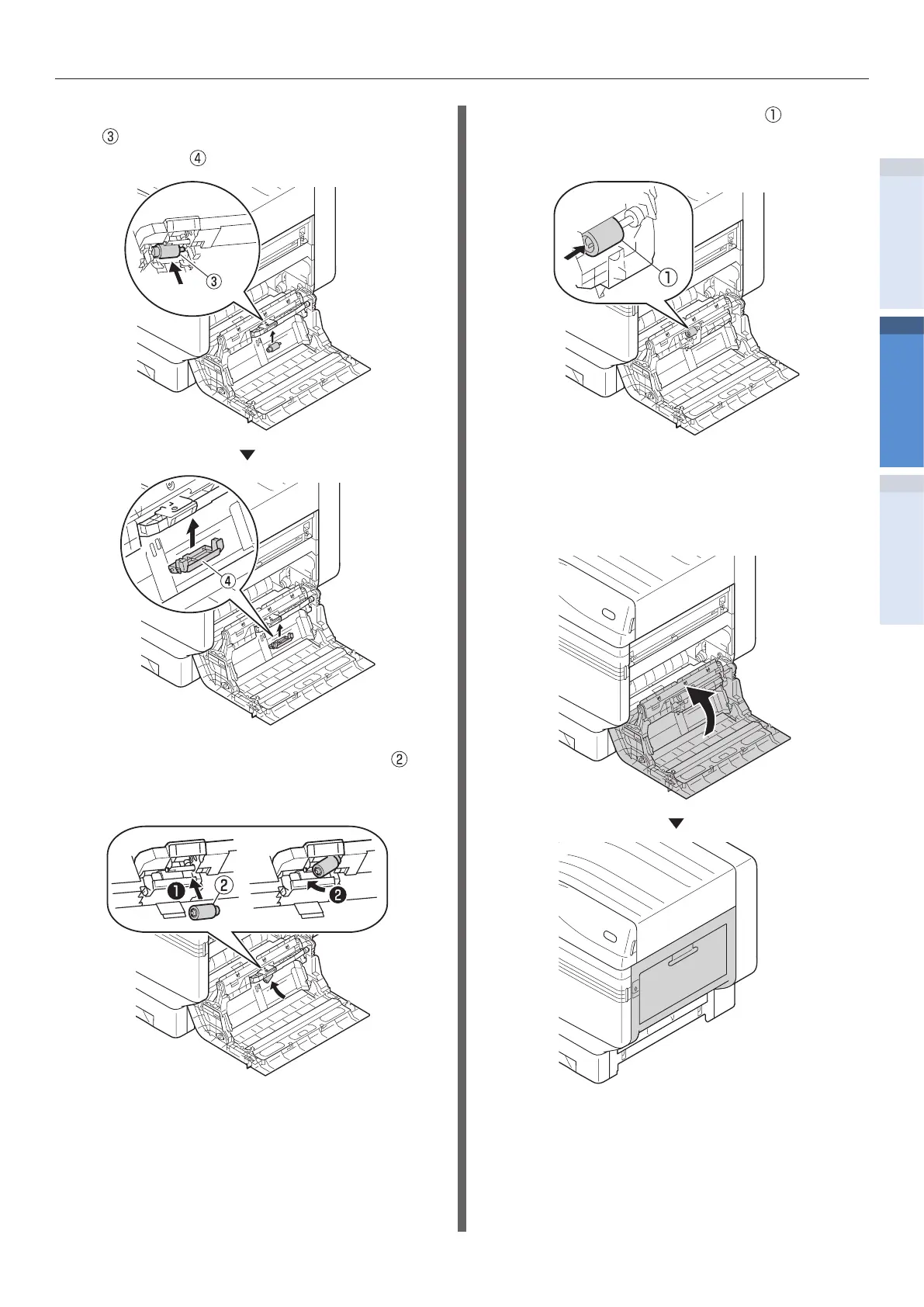 ③
④

③

④

②

❶ ②   ❷

①

①