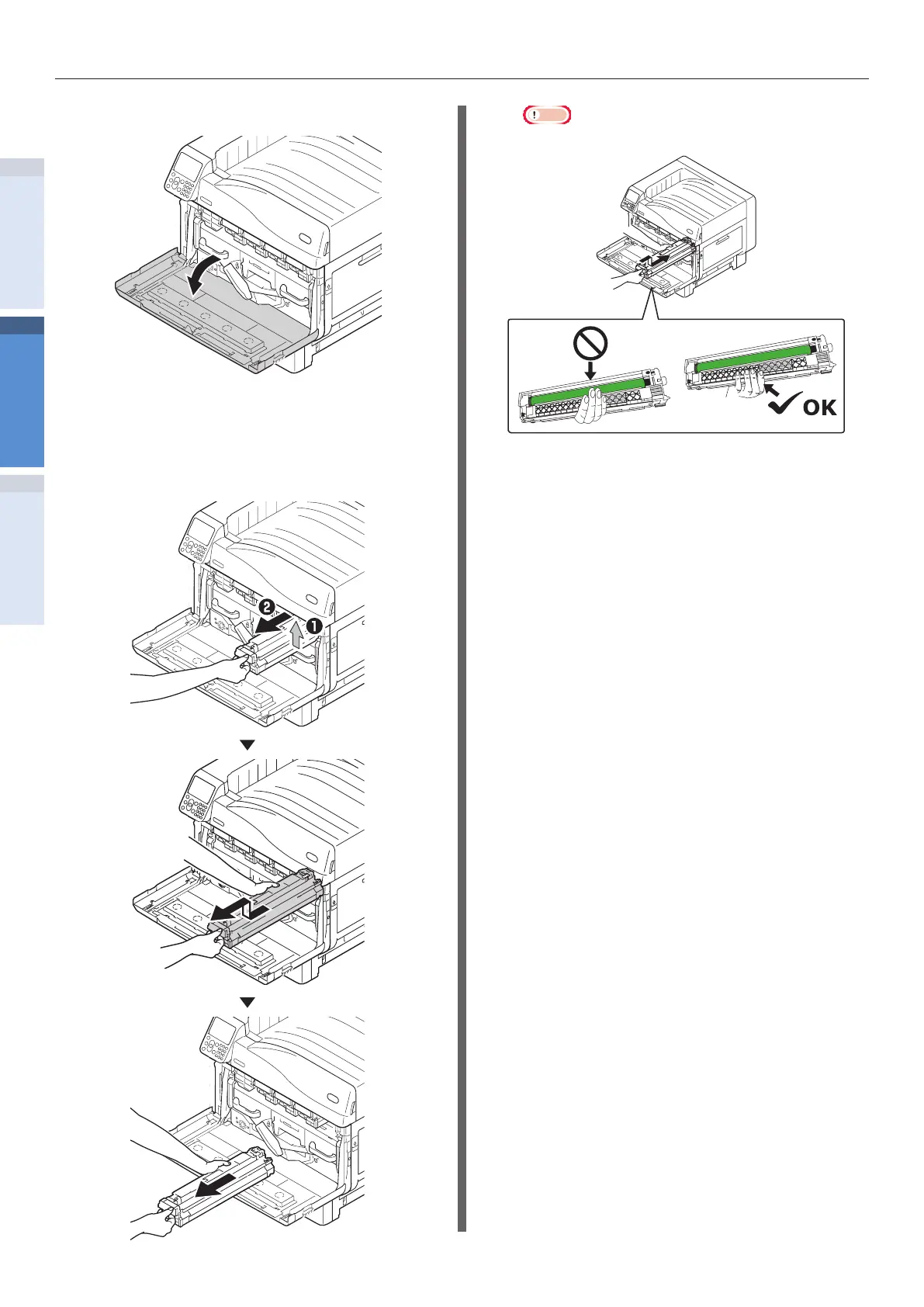 ❷
❶

OK