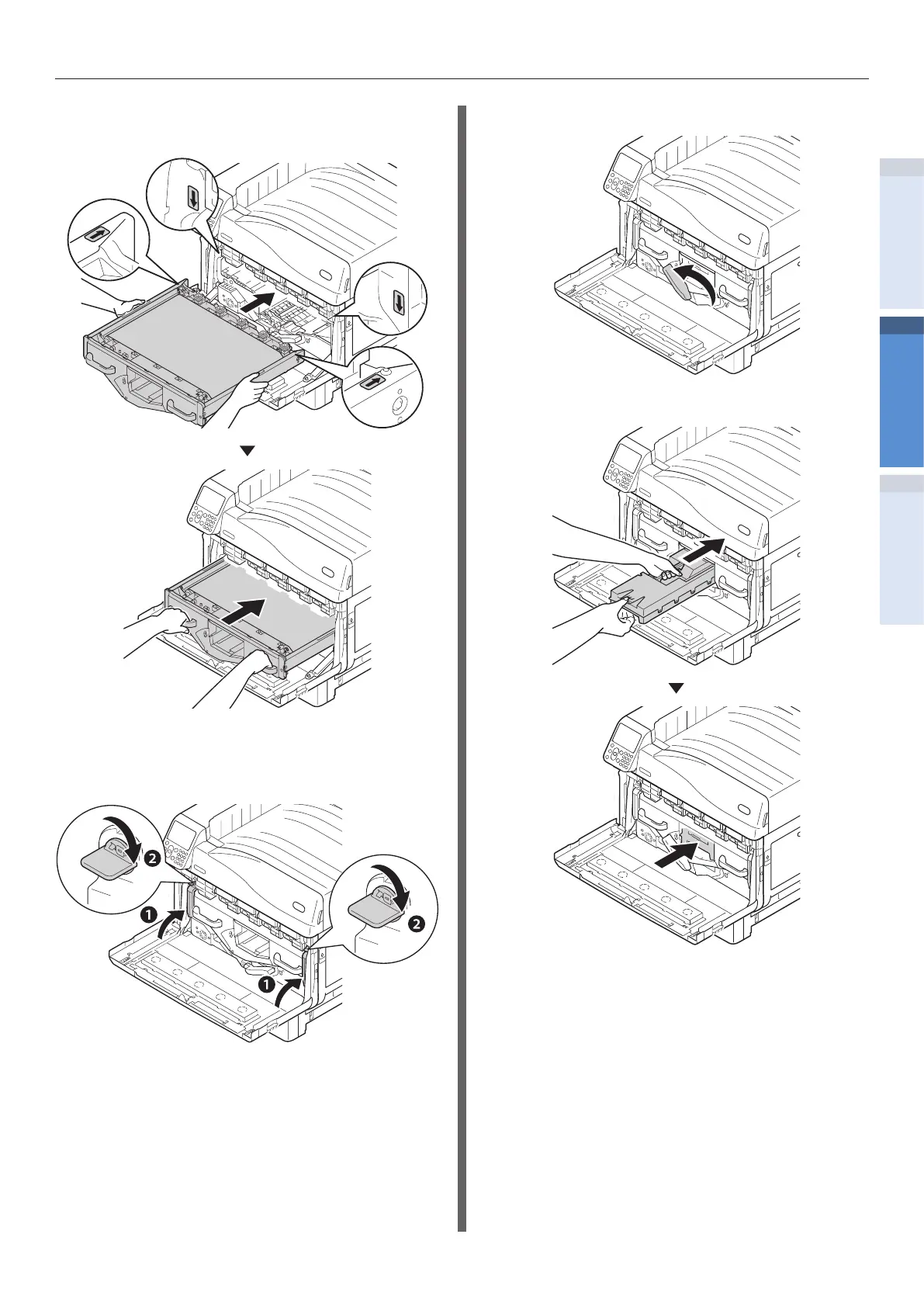 ❶
❷
❶
❷