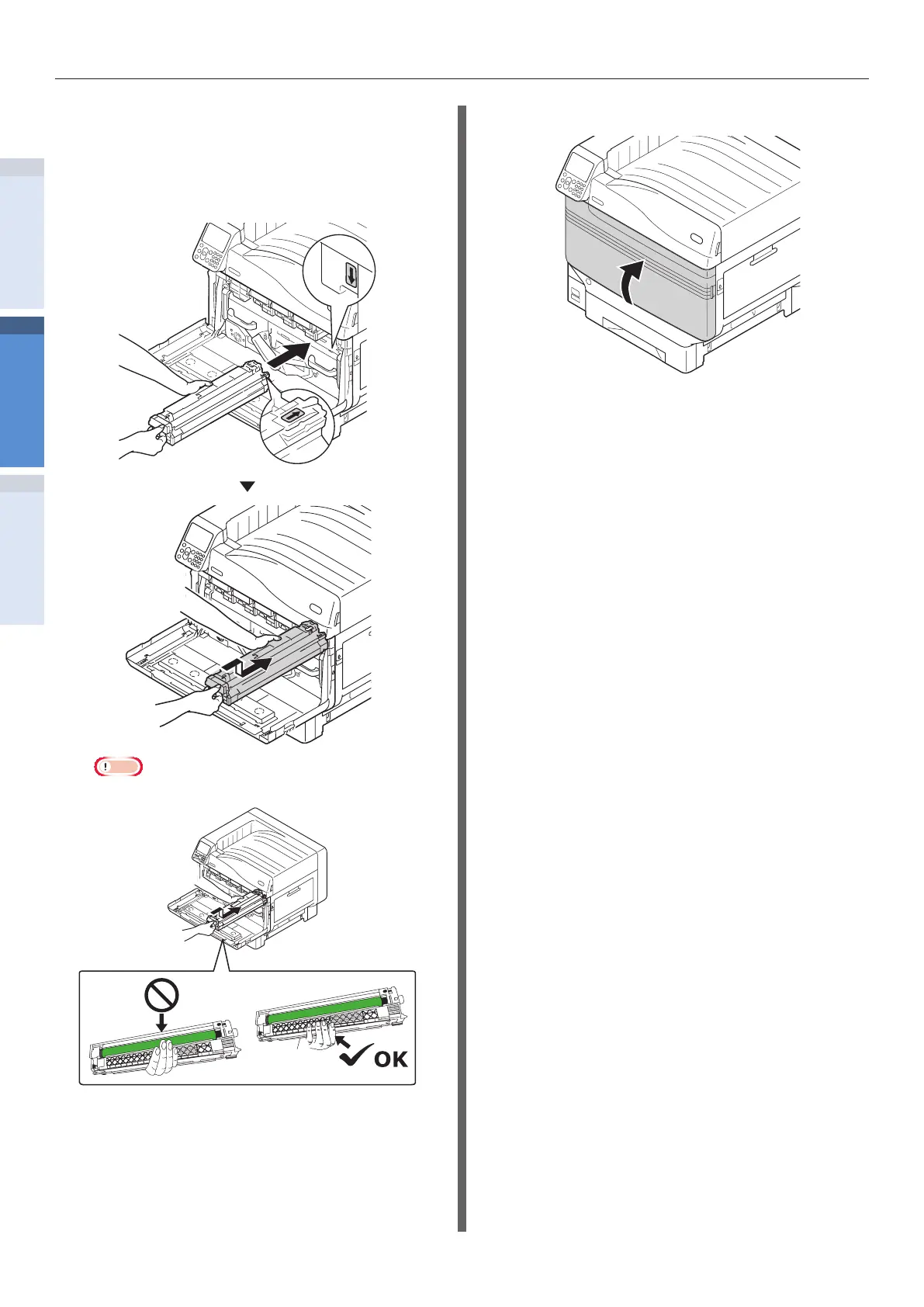 OK