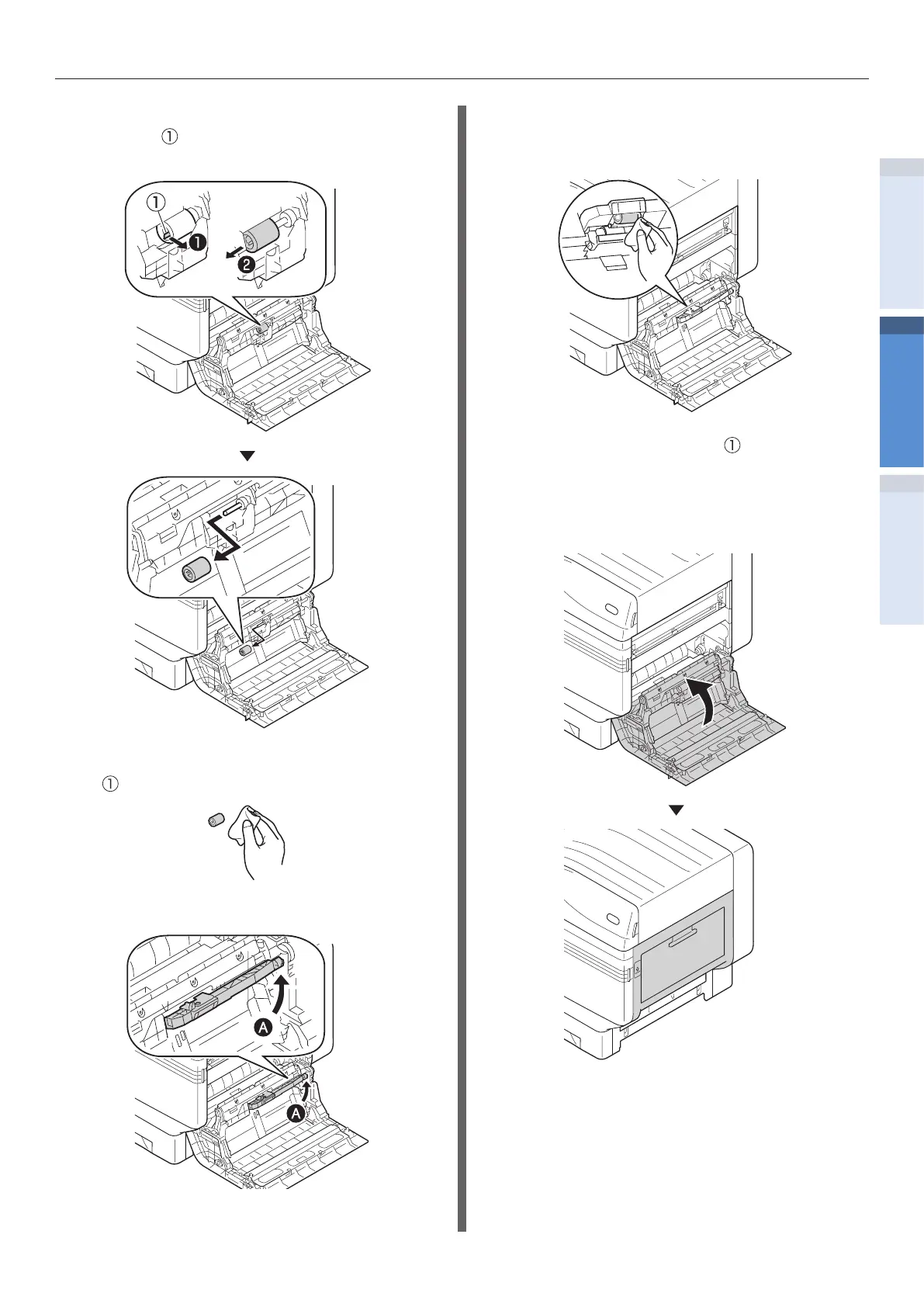 ①

①

❶

❷

①

A

A

①