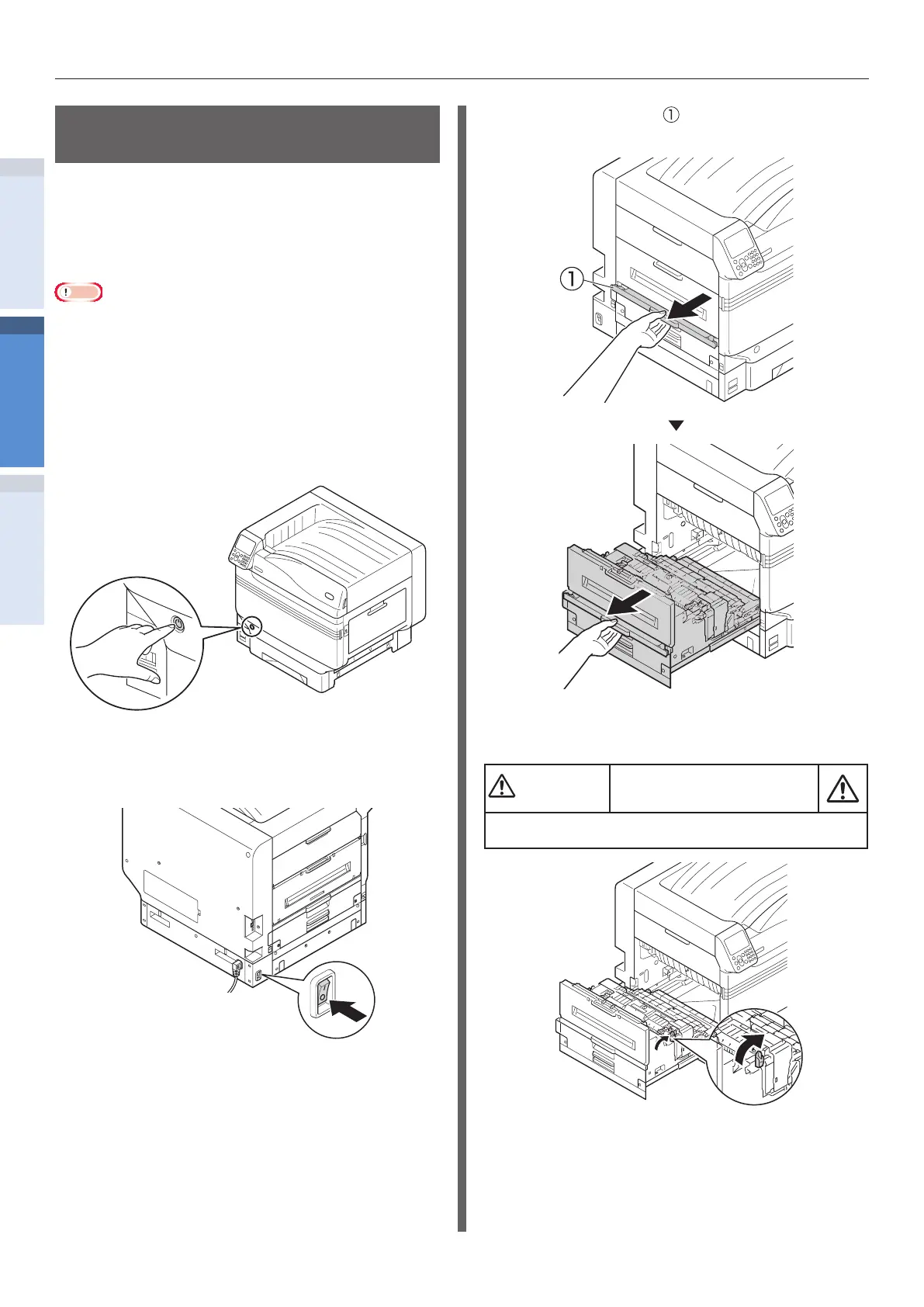 ①

①