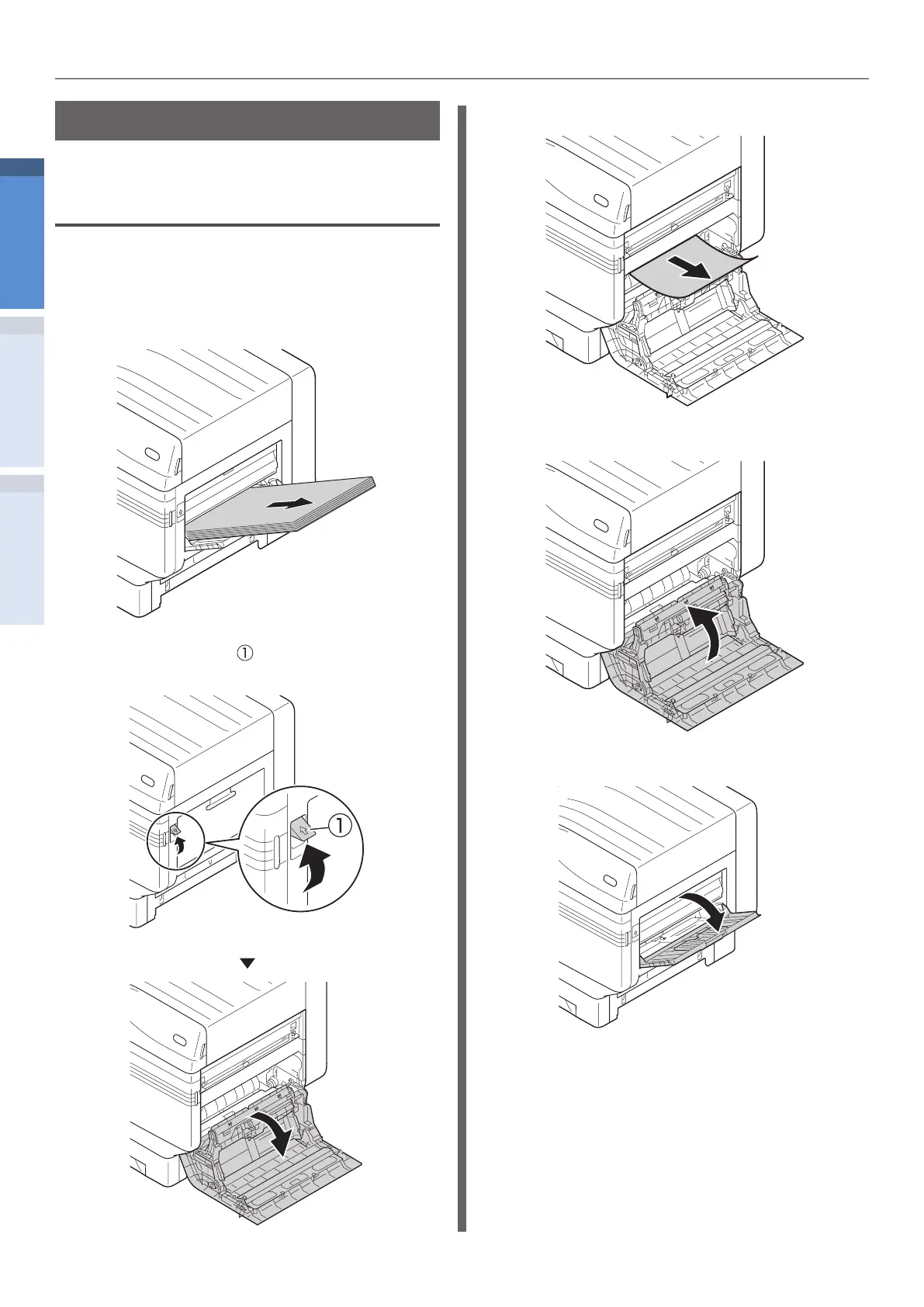 ①

①