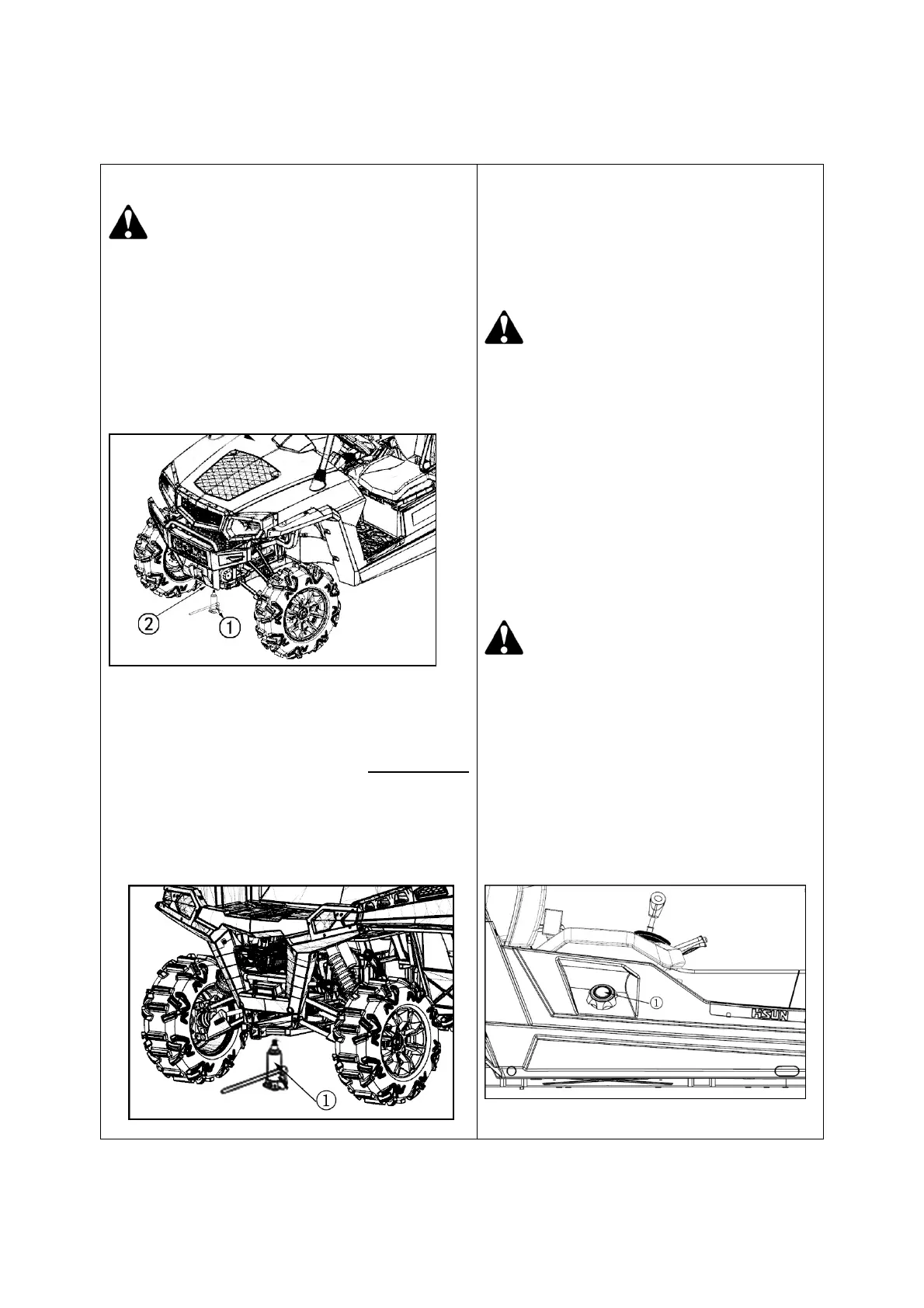 ②
①

①

①

HSUN