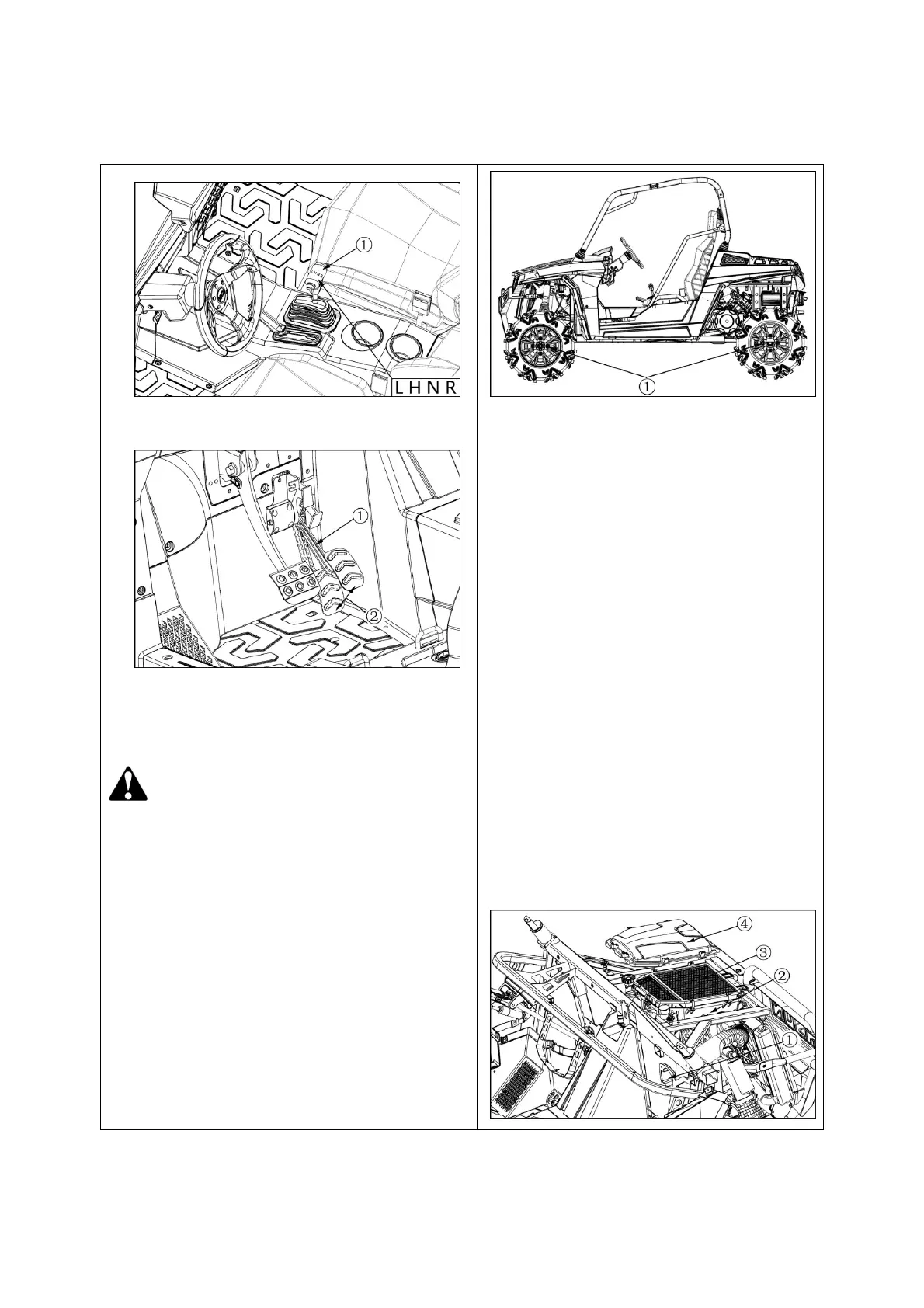 ①

L H N R

①

②

①

④

③

②

①