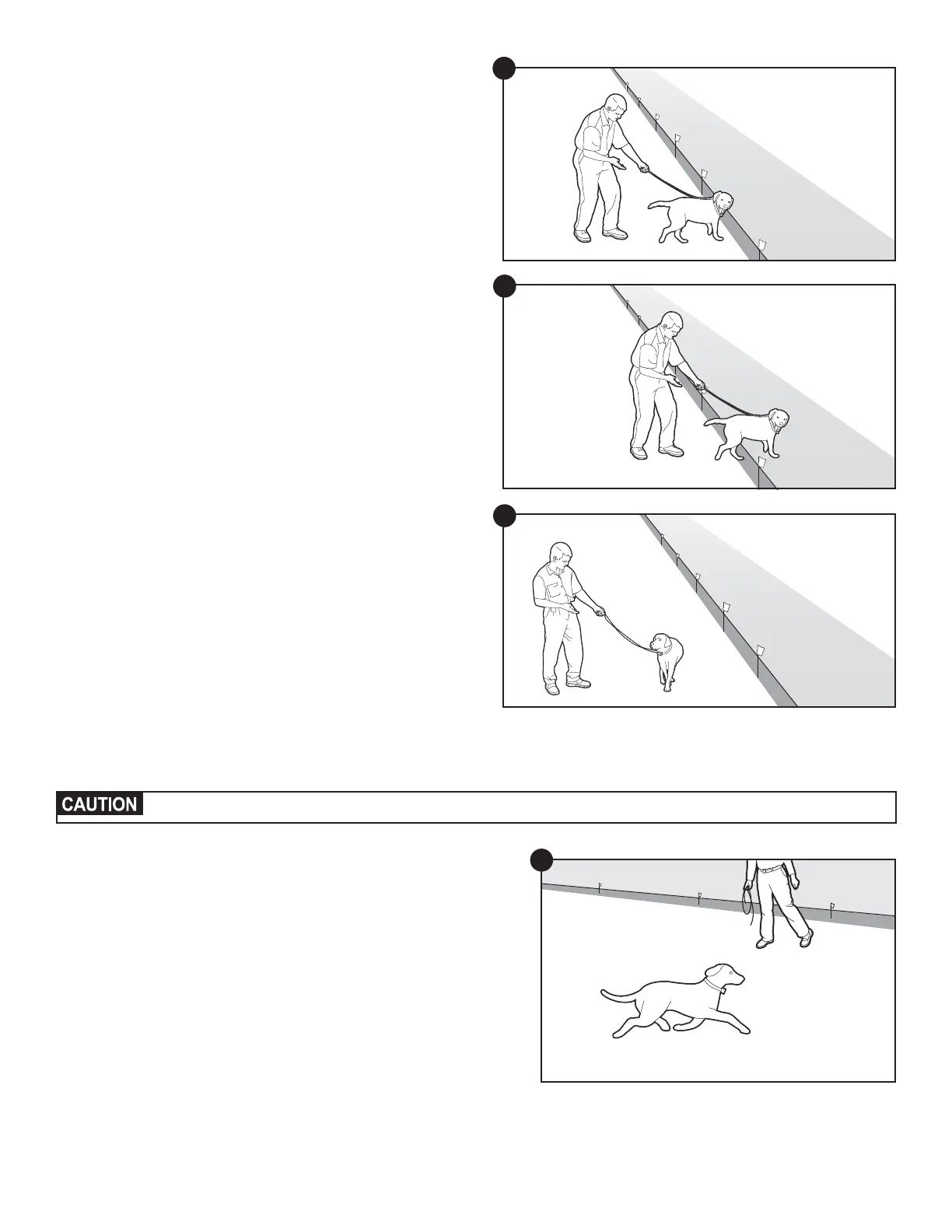 CAUTION