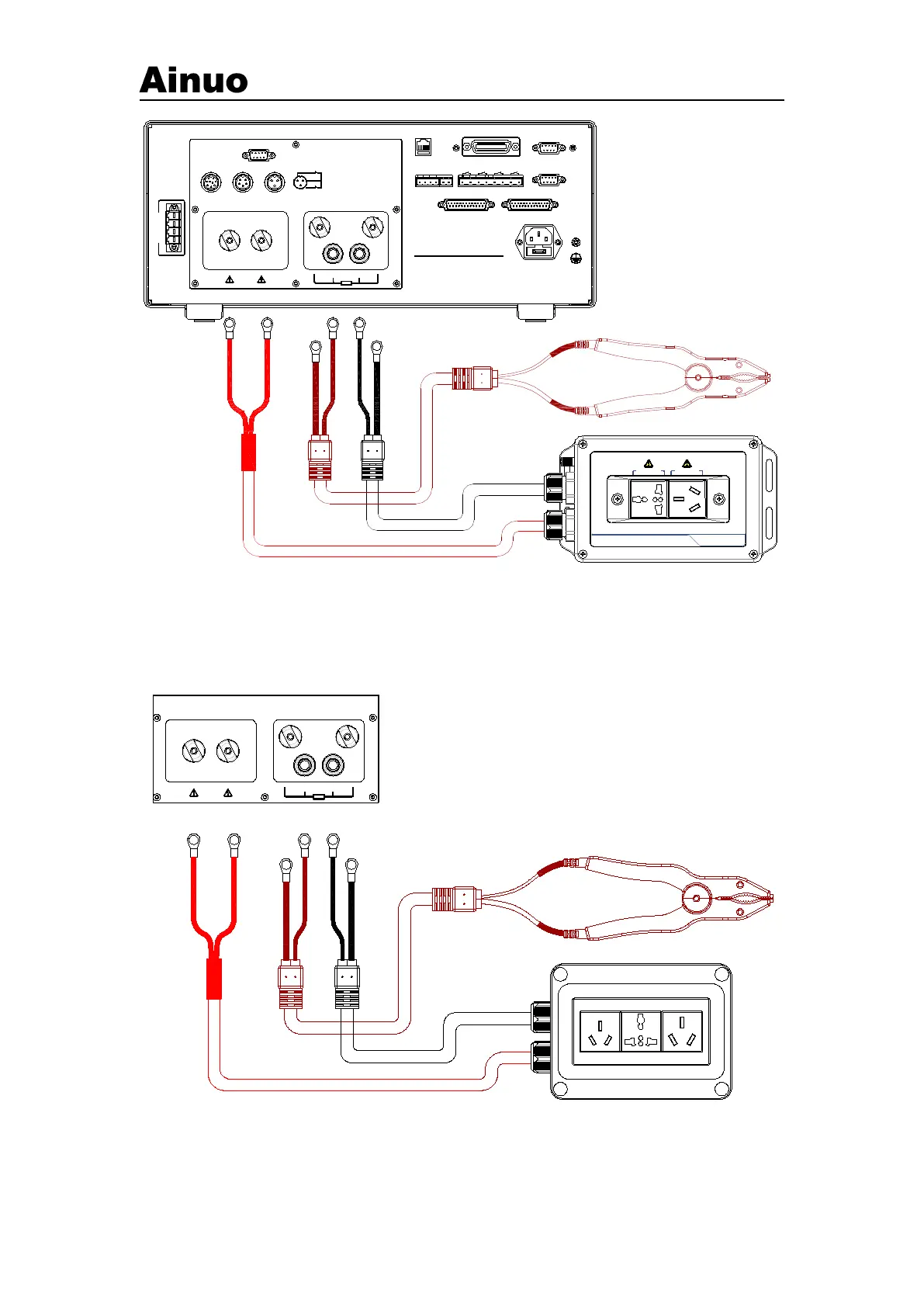 Ainuo