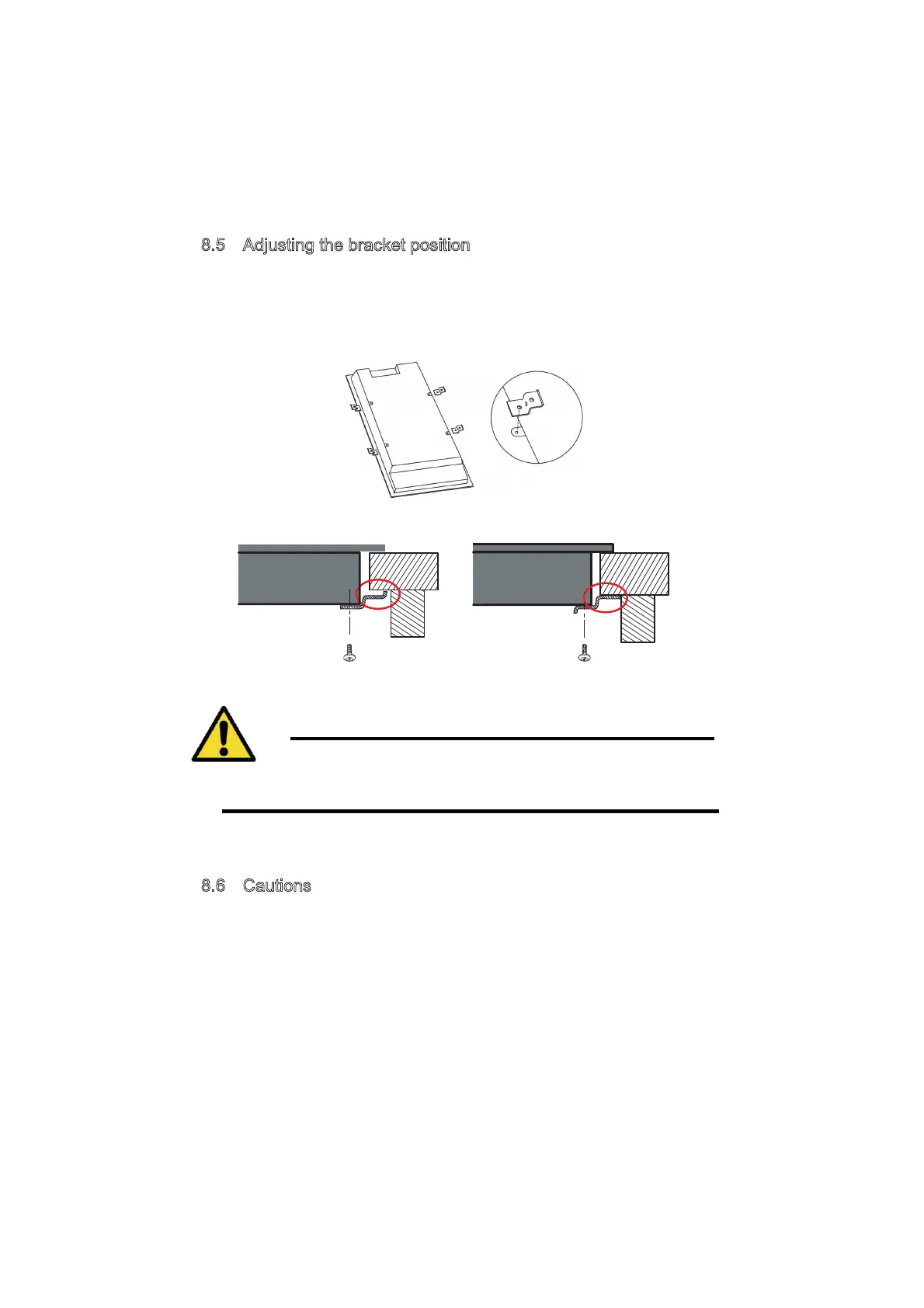 8.5 Adjusting the bracket position

8.6 Cautions