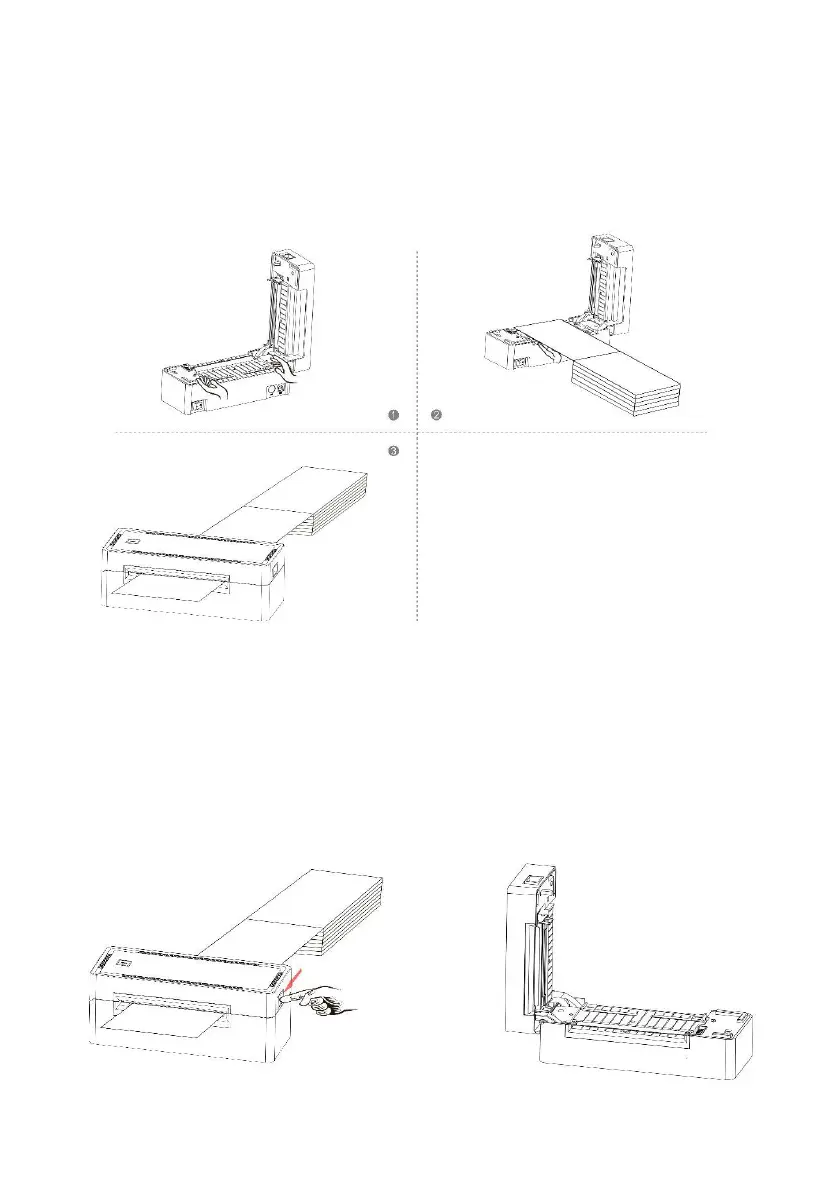 1

2

3