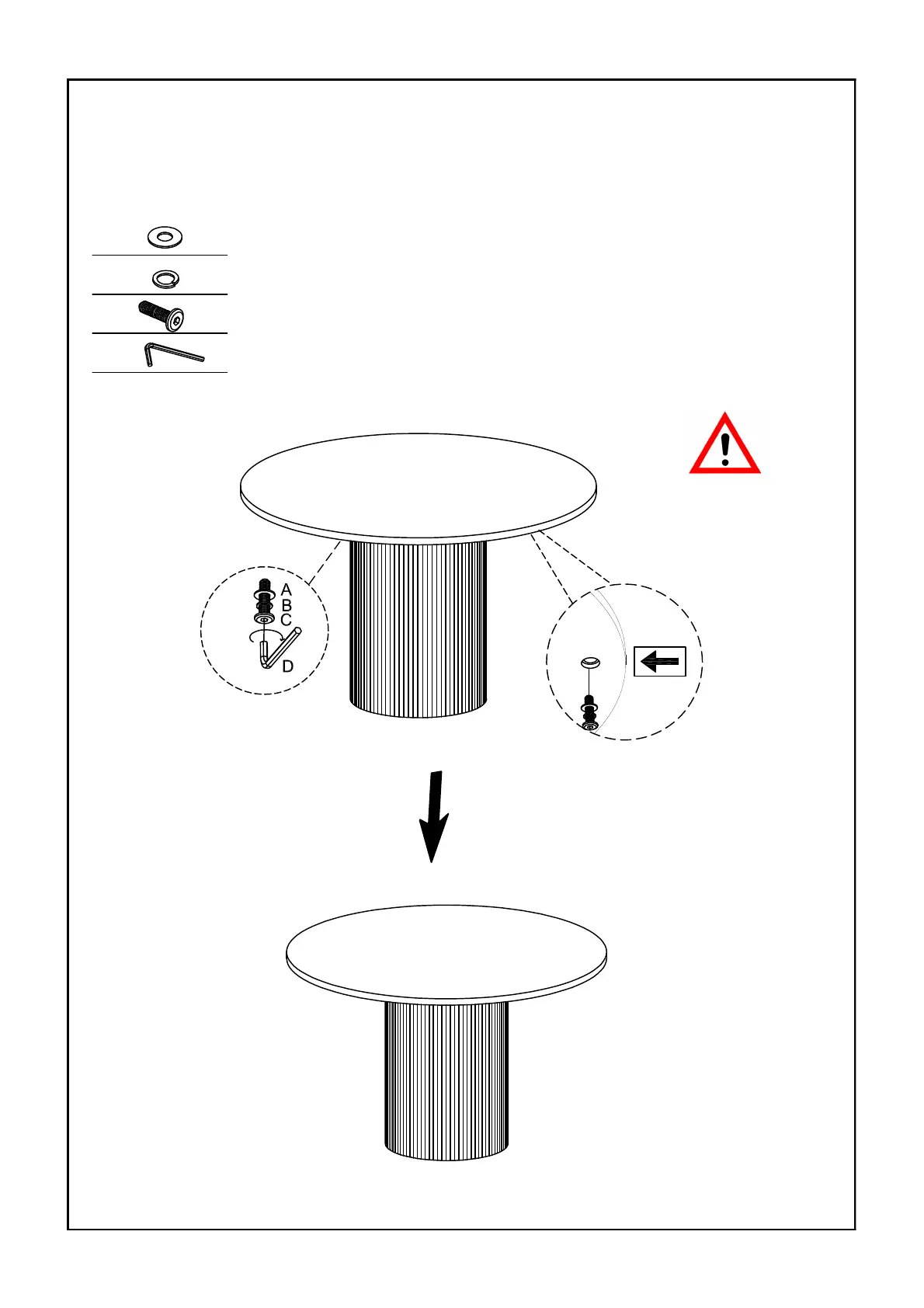 A
B
C
D