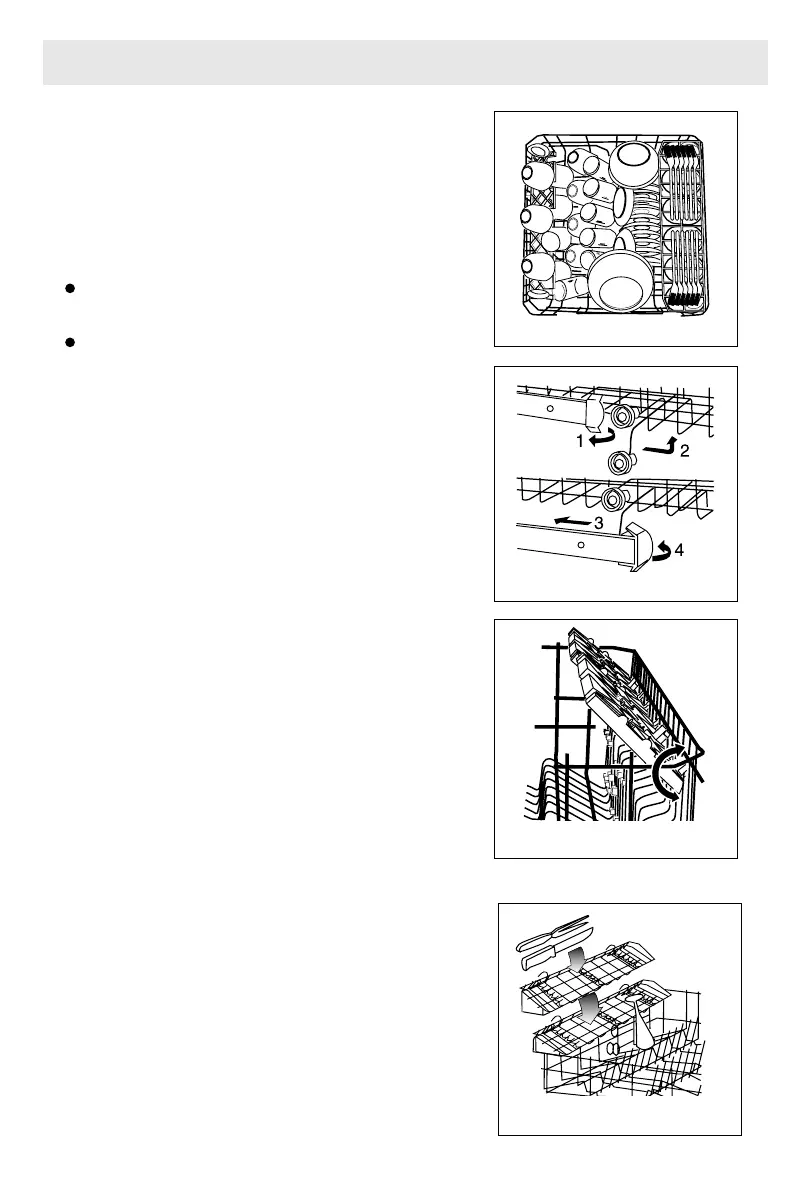 1
2
3
4