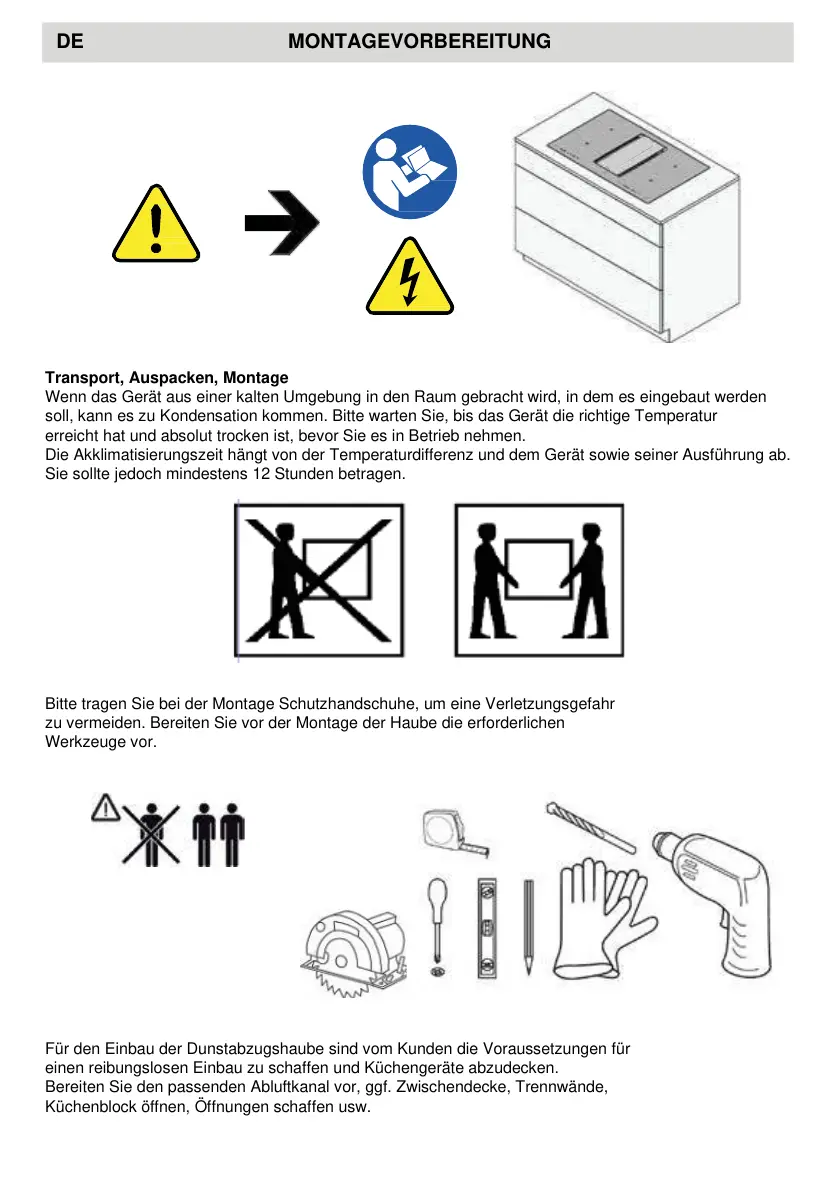 DE MONTAGEVORBEREITUNG

Transport, Auspacken, Montage
Wenn das Gerät aus einer kalten Umgebung in den Raum gebracht wird, in dem es eingebaut werden soll, kann es zu Kondensation kommen. Bitte warten Sie, bis das Gerät die richtige Temperatur erreicht hat und absolut trocken ist, bevor Sie es in Betrieb nehmen.
Die Akklimatisierungszeit hängt von der Temperaturdifferenz und dem Gerät sowie seiner Ausführung ab. Sie sollte jedoch mindestens 12 Stunden betragen.

Bitte tragen Sie bei der Montage Schutzhandschuhe, um eine Verletzungsgefahr zu vermeiden. Bereiten Sie vor der Montage der Haube die erforderlichen Werkzeuge vor.

Für den Einbau der Dunstabzugshaube sind vom Kunden die Voraussetzungen für einen reibungslosen Einbau zu schaffen und Küchengeräte abzudecken.
Bereiten Sie den passenden Abluftkanal vor, ggf. Zwischendecke, Trennwände, Küchenblock öffnen, Öffnungen schaffen usw.