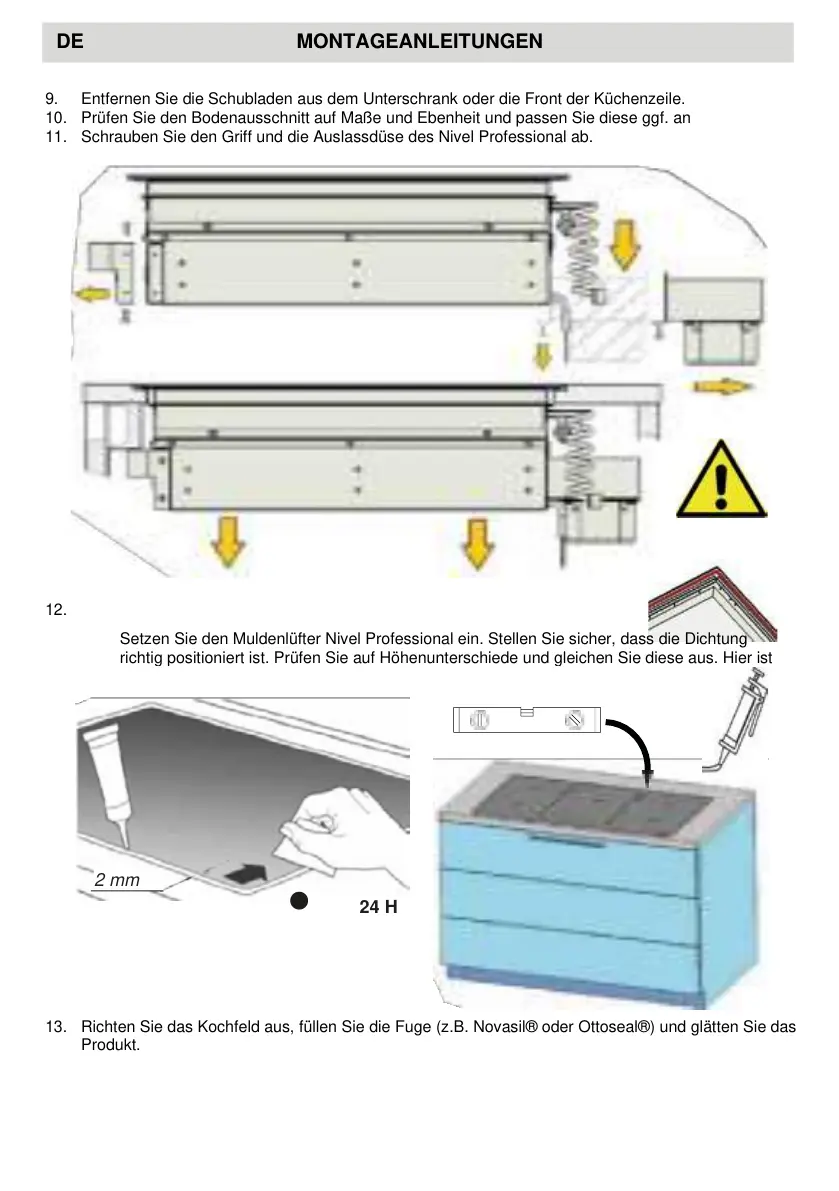 DE MONTAGEANLEITUNGEN

9. Entfernen Sie die Schubladen aus dem Unterschrank oder die Front der Küchenzeile.
10. Prüfen Sie den Bodenausschnitt auf Maße und Ebenheit und passen Sie diese ggf. an
11. Schrauben Sie den Griff und die Auslassdüse des Nivel Professional ab.

12.

Setzen Sie den Muldenlüfter Nivel Professional ein. Stellen Sie sicher, dass die Dichtung richtig positioniert ist. Prüfen Sie auf Höhenunterschiede und gleichen Sie diese aus. Hier ist

2 mm

24 H

13. Richten Sie das Kochfeld aus, füllen Sie die Fuge (z.B. Novasil® oder Ottoseal®) und glätten Sie das Produkt.