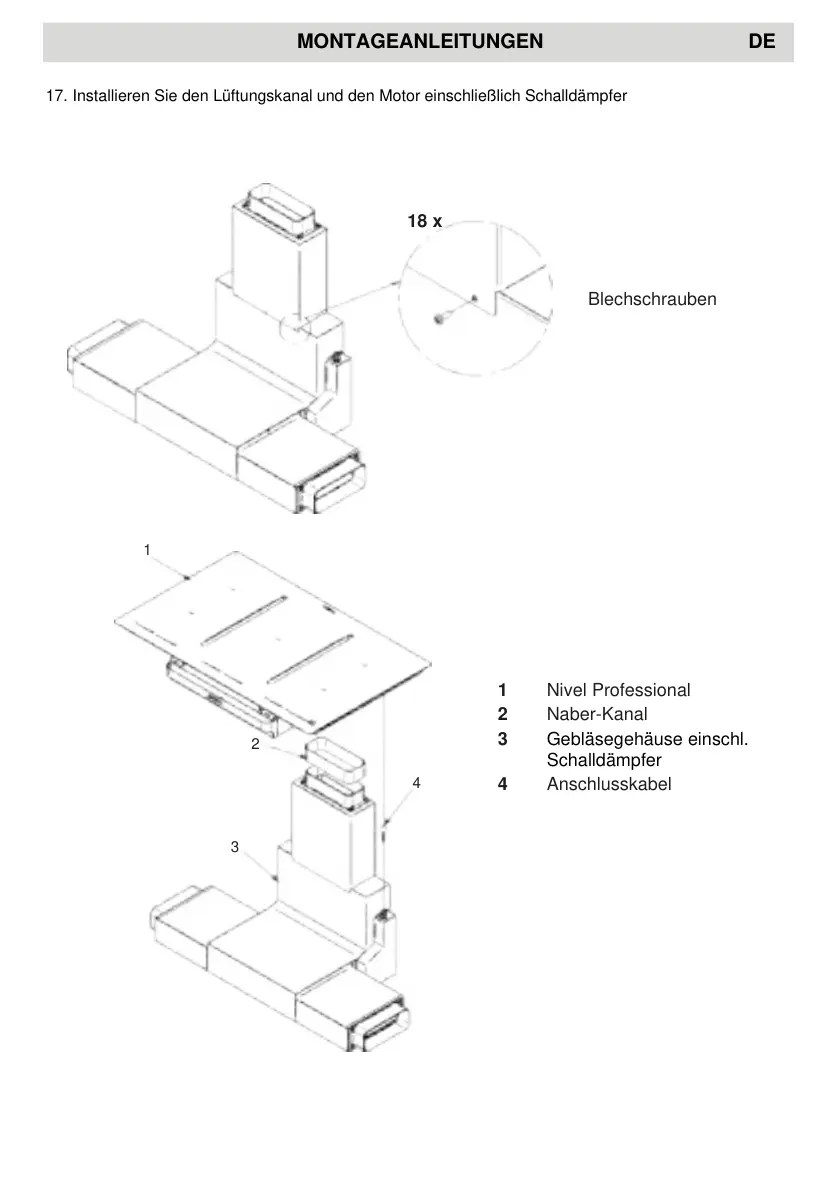 MONTAGEANLEITUNGEN DE

17. Installieren Sie den Lüftungskanal und den Motor einschließlich Schalldämpfer

18 x

Blechschrauben

1

2

4

3

1 Nivel Professional
2 Naber-Kanal
3 Gebläsegehäuse einschl. Schalldämpfer
4 Anschlusskabel