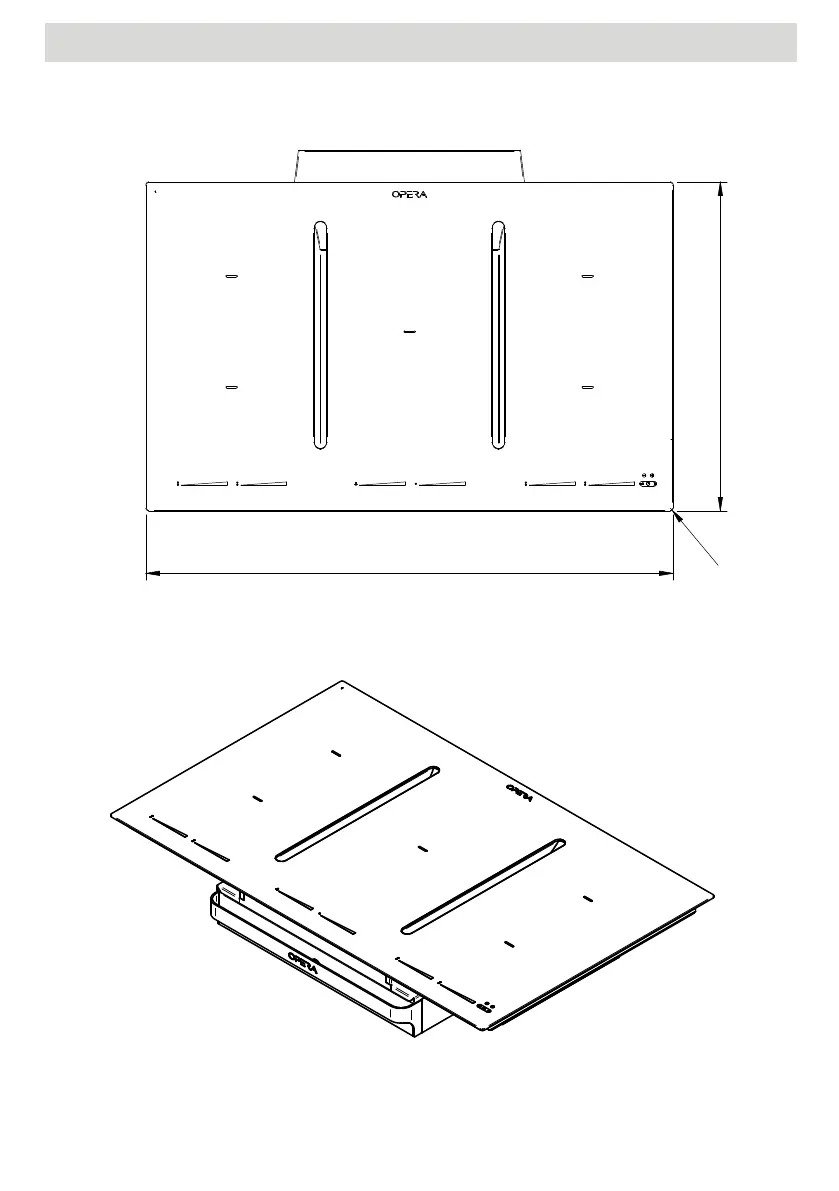 OPERA

OPERA

OPERA