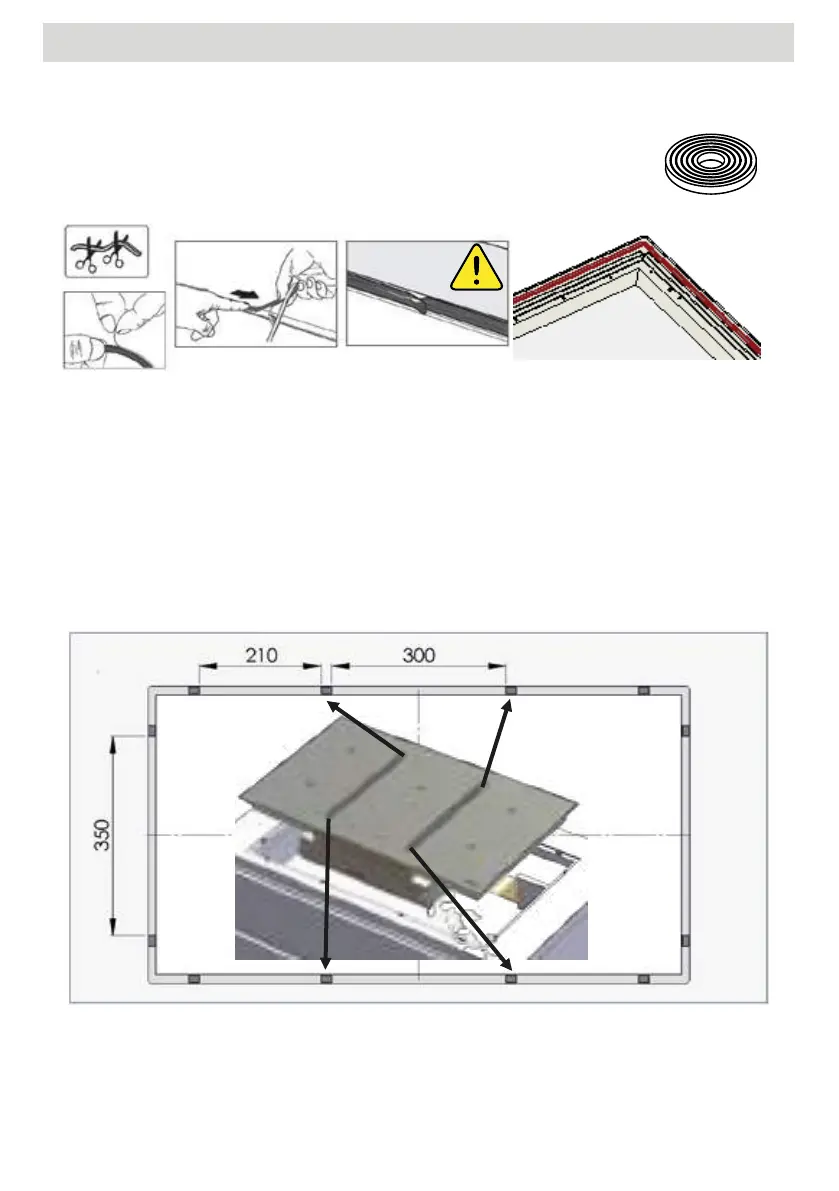 210

300

350