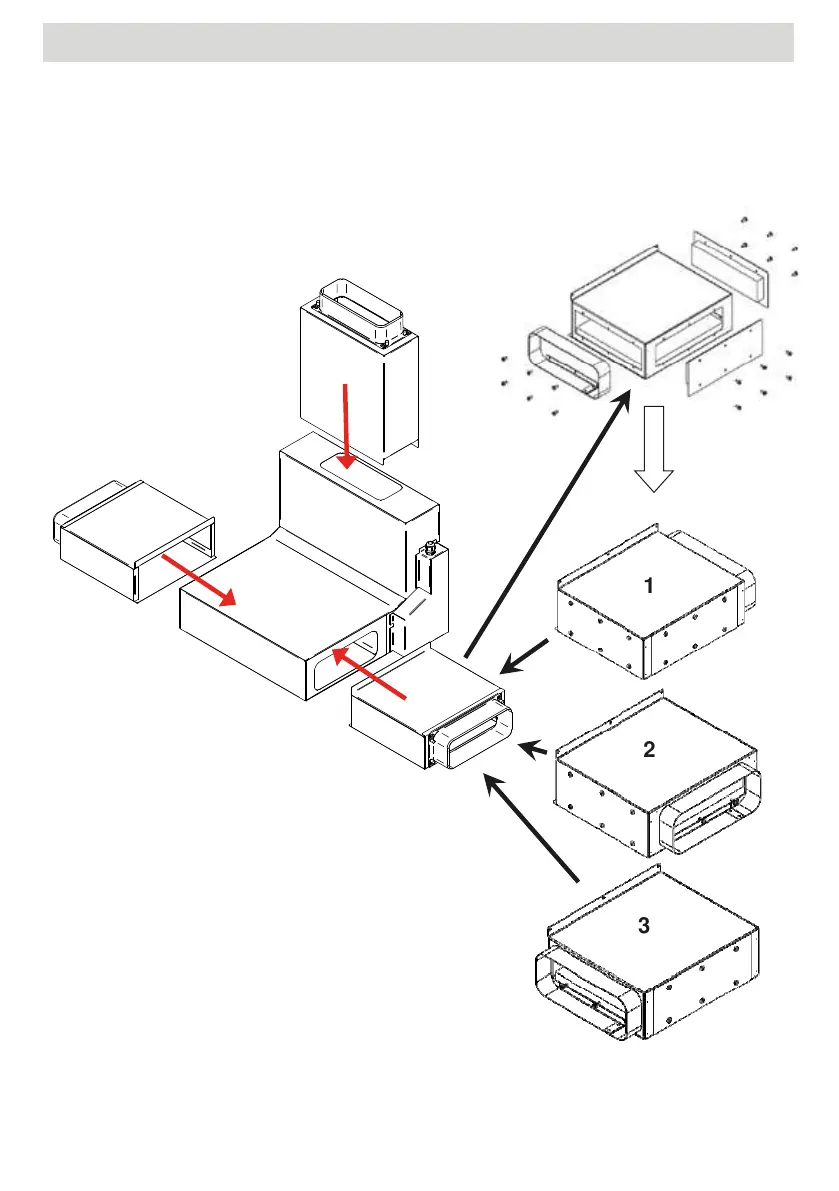 1

2

3