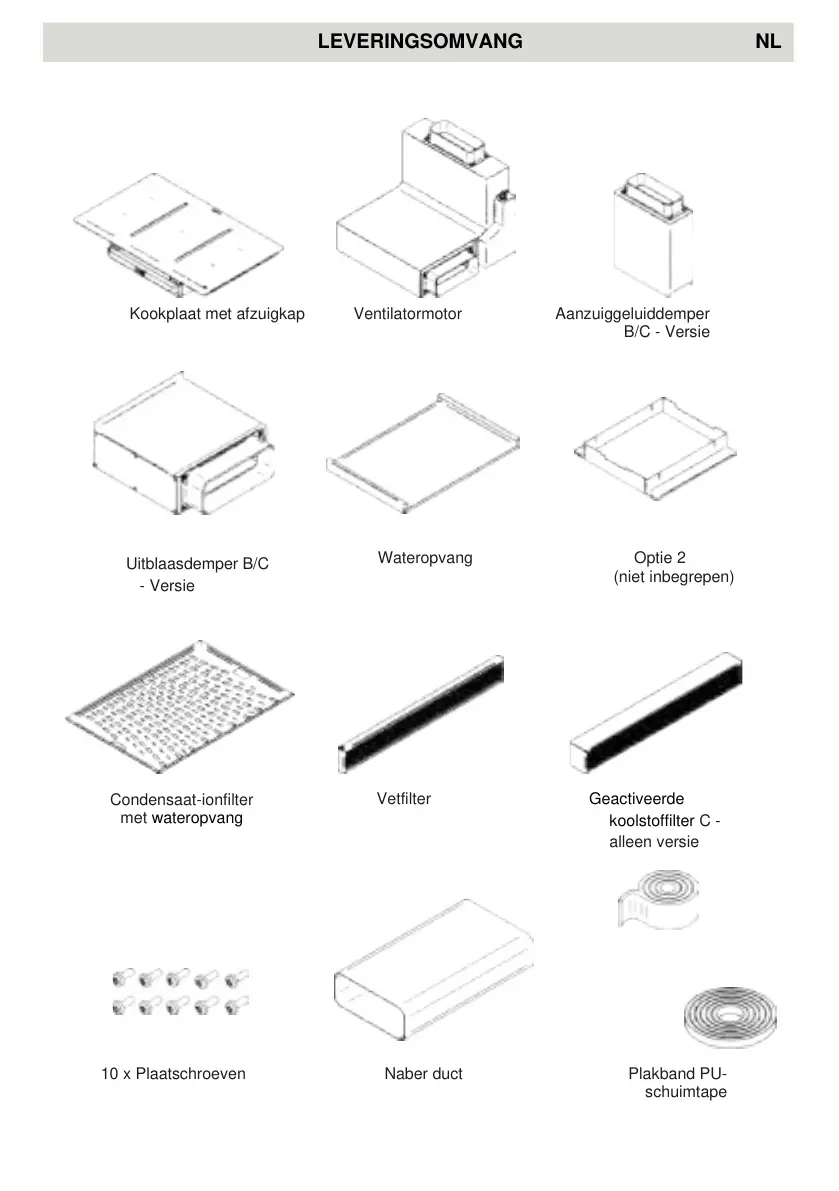 LEVERINGSOMVANG NL

Kookplaat met afzuigkap

Ventilatormotor

Aanzuiggeluiddemper B/C - Versie

Uitblaasdemper B/C - Versie

Wateropvang

Optie 2 (niet inbegrepen)

Condensaat-ionfilter met wateropvang

Vetfilter

Geactiveerde koolstoffilter C - alleen versie

10 x Plaatschroeven

Naber duct

Plakband PU-schuimtape