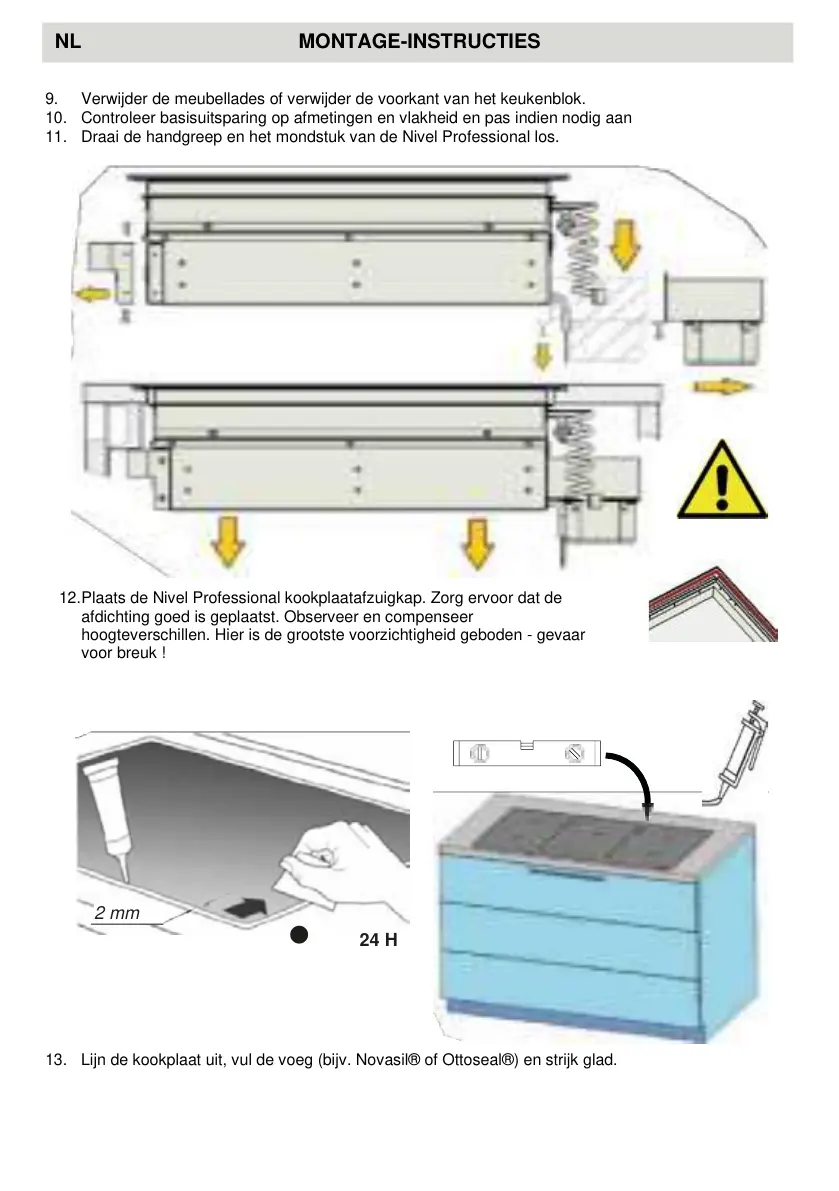 NL MONTAGE-INSTRUCTIES

9. Verwijder de meubellades of verwijder de voorkant van het keukenblok.
10. Controleer basisuitsparing op afmetingen en vlakheid en pas indien nodig aan
11. Draai de handgreep en het mondstuk van de Nivel Professional los.

12. Plaats de Nivel Professional kookplaatafzuigkap. Zorg ervoor dat de afdichting goed is geplaatst. Observeer en compenseer hoogteverschillen. Hier is de grootste voorzichtigheid geboden - gevaar voor breuk !

2 mm

24 H

13. Lijn de kookplaat uit, vul de voeg (bijv. Novasil® of Ottoseal®) en strijk glad.