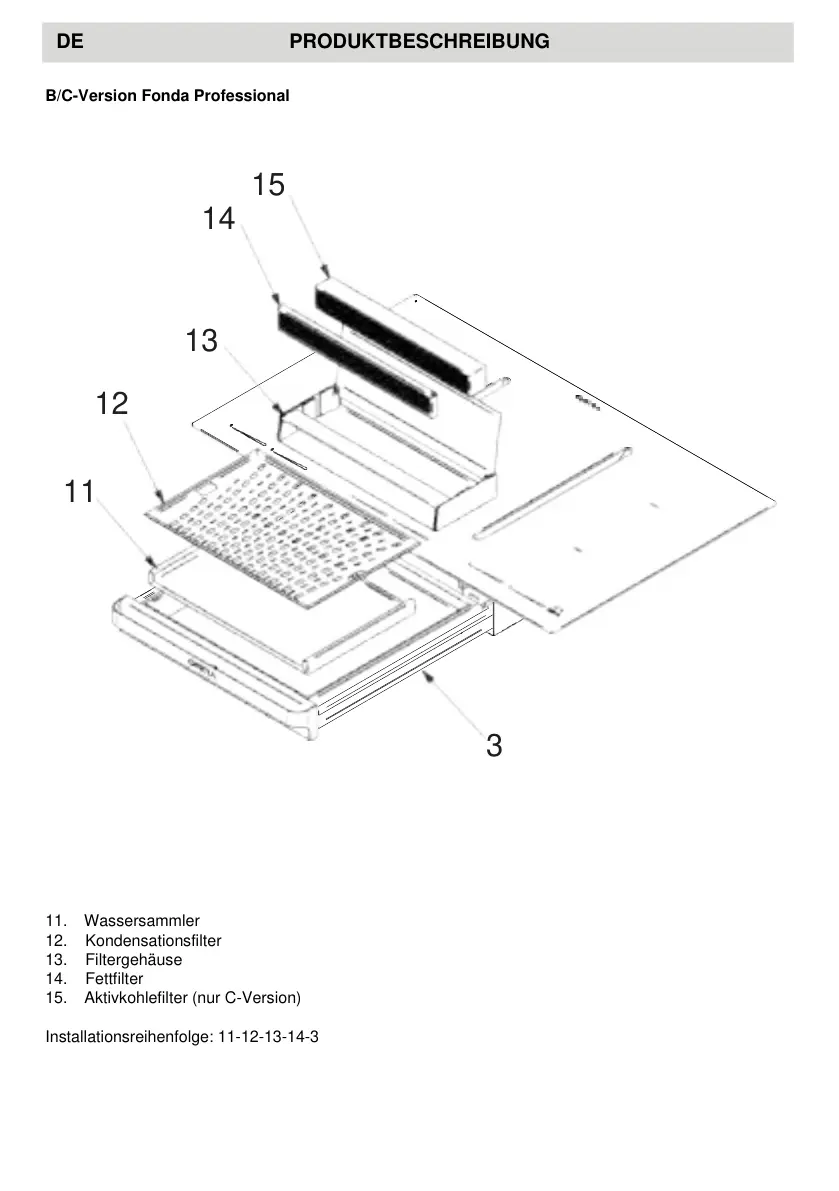 DE PRODUKTBESCHREIBUNG

B/C-Version Fonda Professional

15
14
13
12
11
3

11. Wassersammler
12. Kondensationsfilter
13. Filtergehäuse
14. Fettfilter
15. Aktivkohlefilter (nur C-Version)

Installationsreihenfolge: 11-12-13-14-3