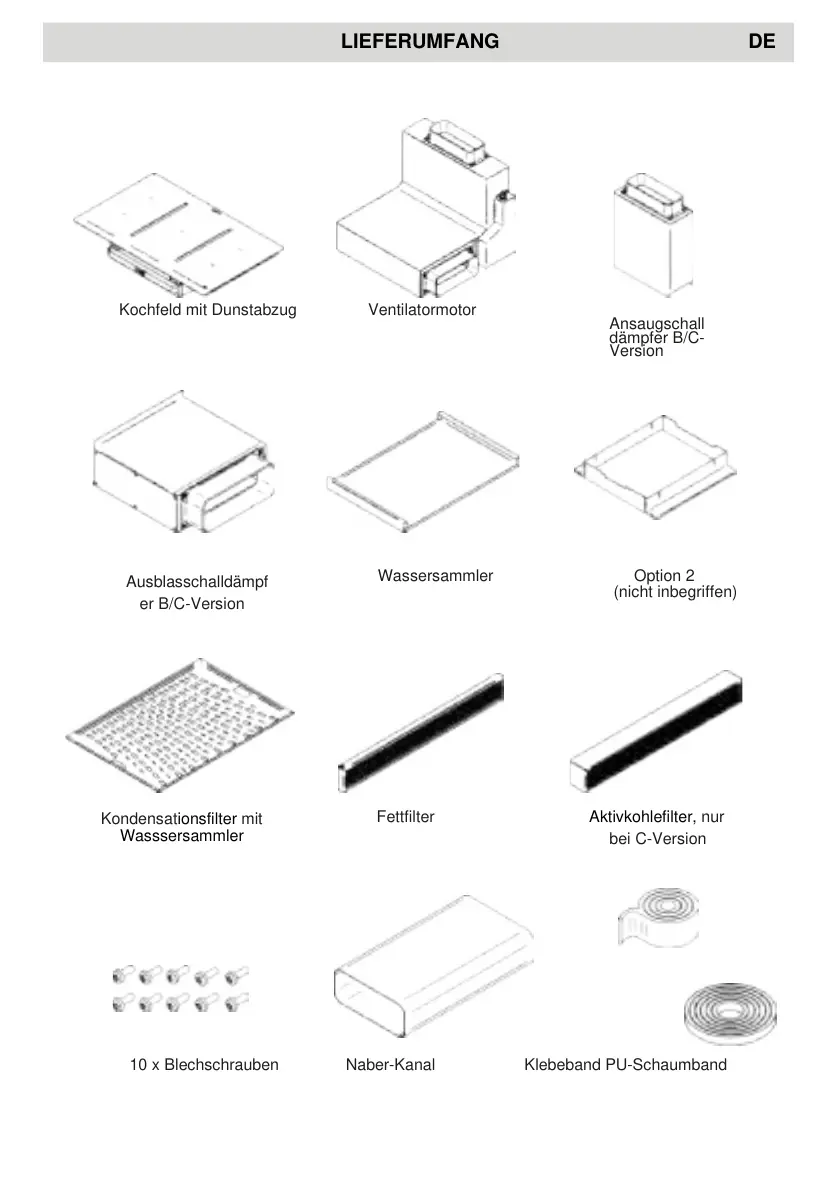 LIEFERUMFANG DE

Kochfeld mit Dunstabzug

Ventilatormotor

Ansaugschall dämpfer B/C-Version

Ausblasschalldämpf er B/C-Version

Wassersammler

Option 2 (nicht inbegriffen)

Kondensationsfilter mit Wasssersammler

Fettfilter

Aktivkohlefilter, nur bei C-Version

10 x Blechschrauben

Naber-Kanal

Klebeband PU-Schaumband