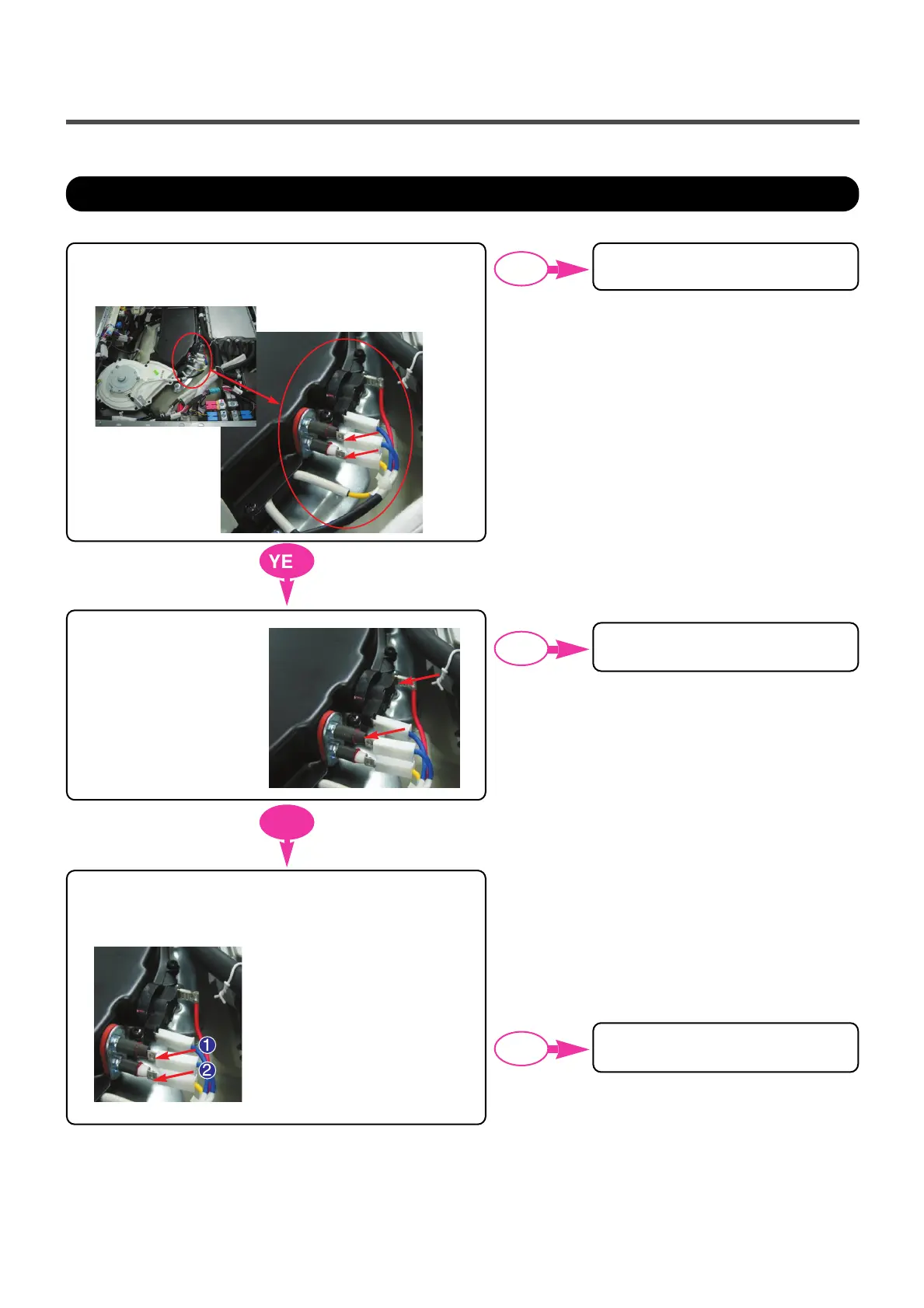 YE

1
2