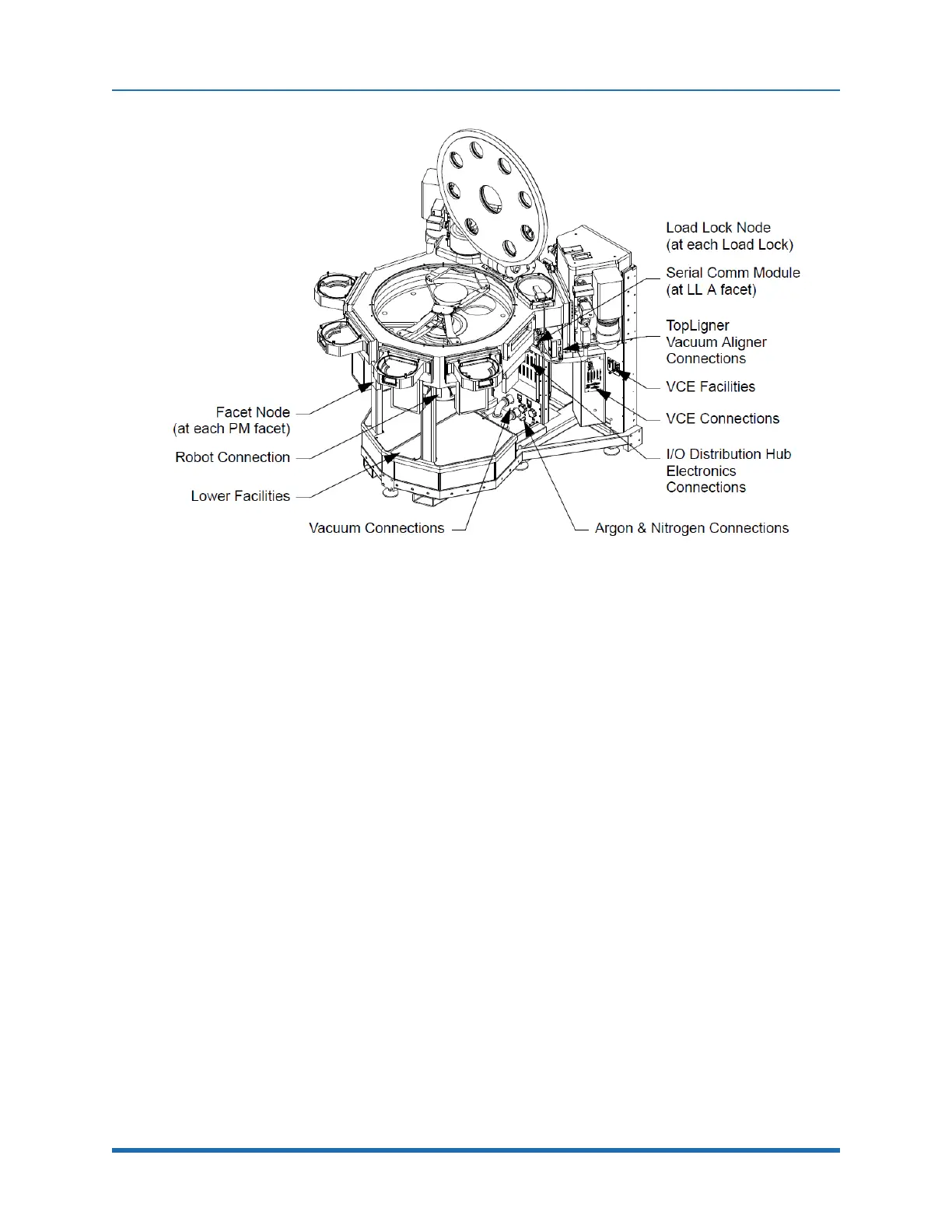 Load Lock Node
(at each Load Lock)

Serial Comm Module
(at LL A facet)

TopLigner
Vacuum Aligner
Connections

VCE Facilities

VCE Connections

I/O Distribution Hub
Electronics
Connections

Facet Node
(at each PM facet)

Robot Connection

Lower Facilities

Vacuum Connections

Argon & Nitrogen Connections