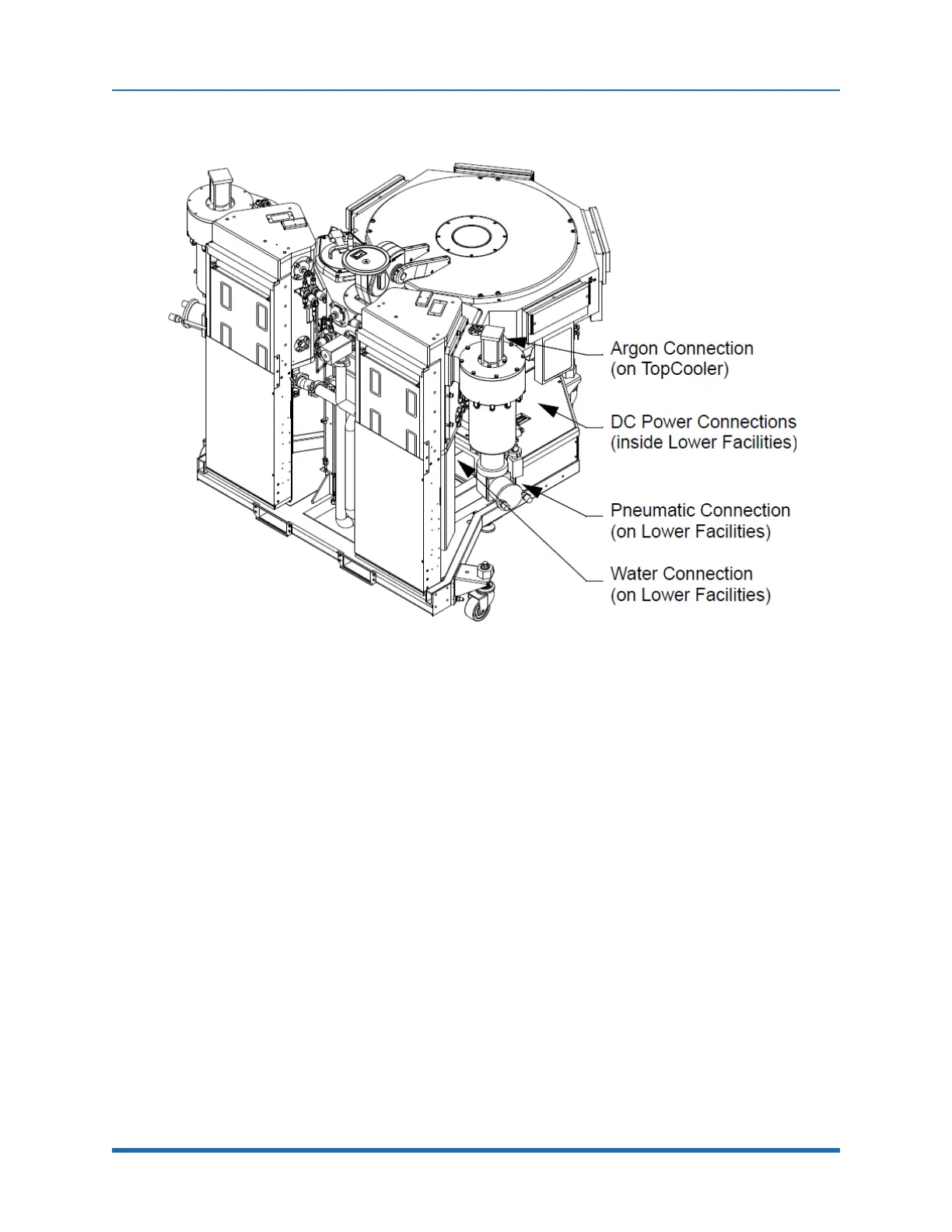 Argon Connection
(on TopCooler)

DC Power Connections
(inside Lower Facilities)

Pneumatic Connection
(on Lower Facilities)

Water Connection
(on Lower Facilities)