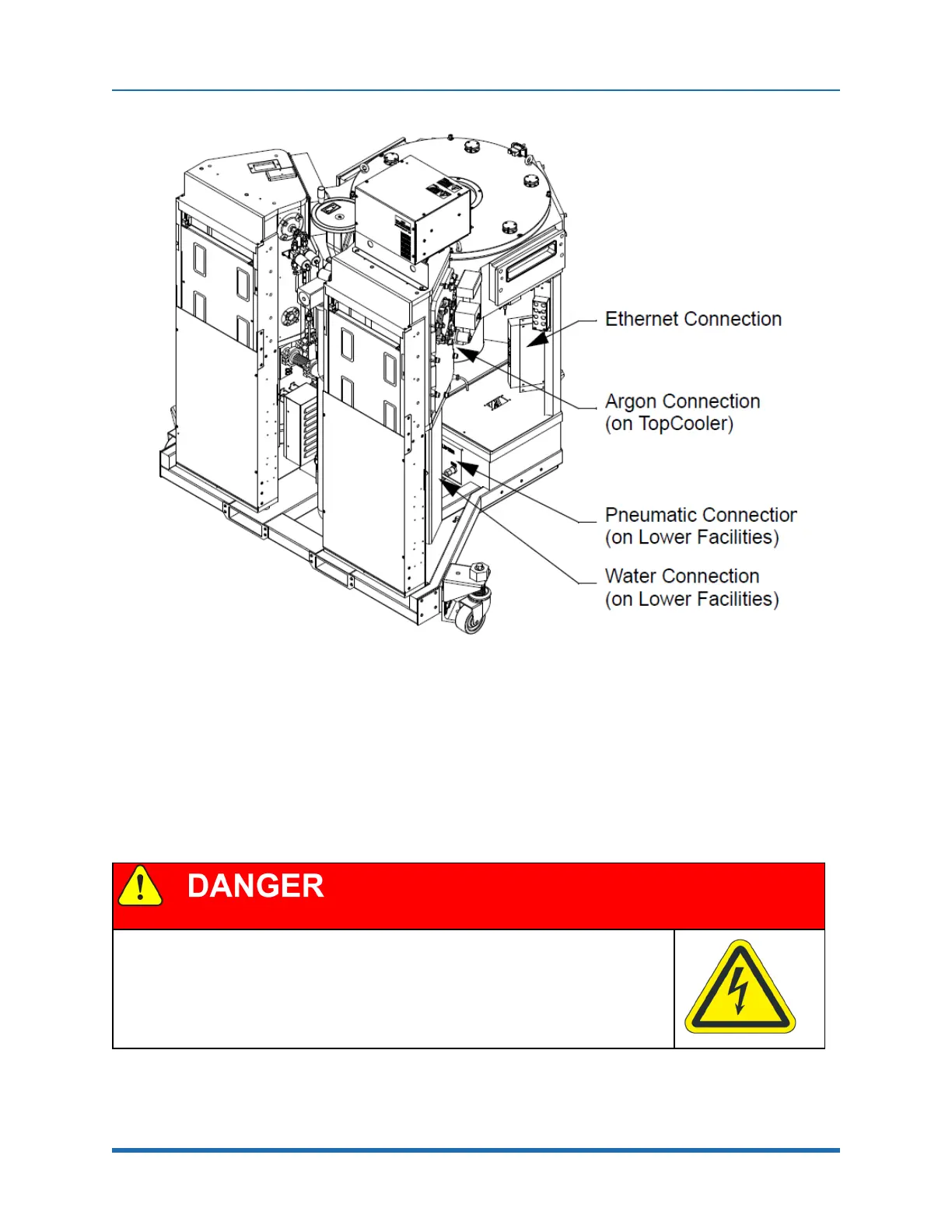 Ethernet Connection

Argon Connection
(on TopCooler)

Pneumatic Connectior
(on Lower Facilities)

Water Connection
(on Lower Facilities)

DANGER