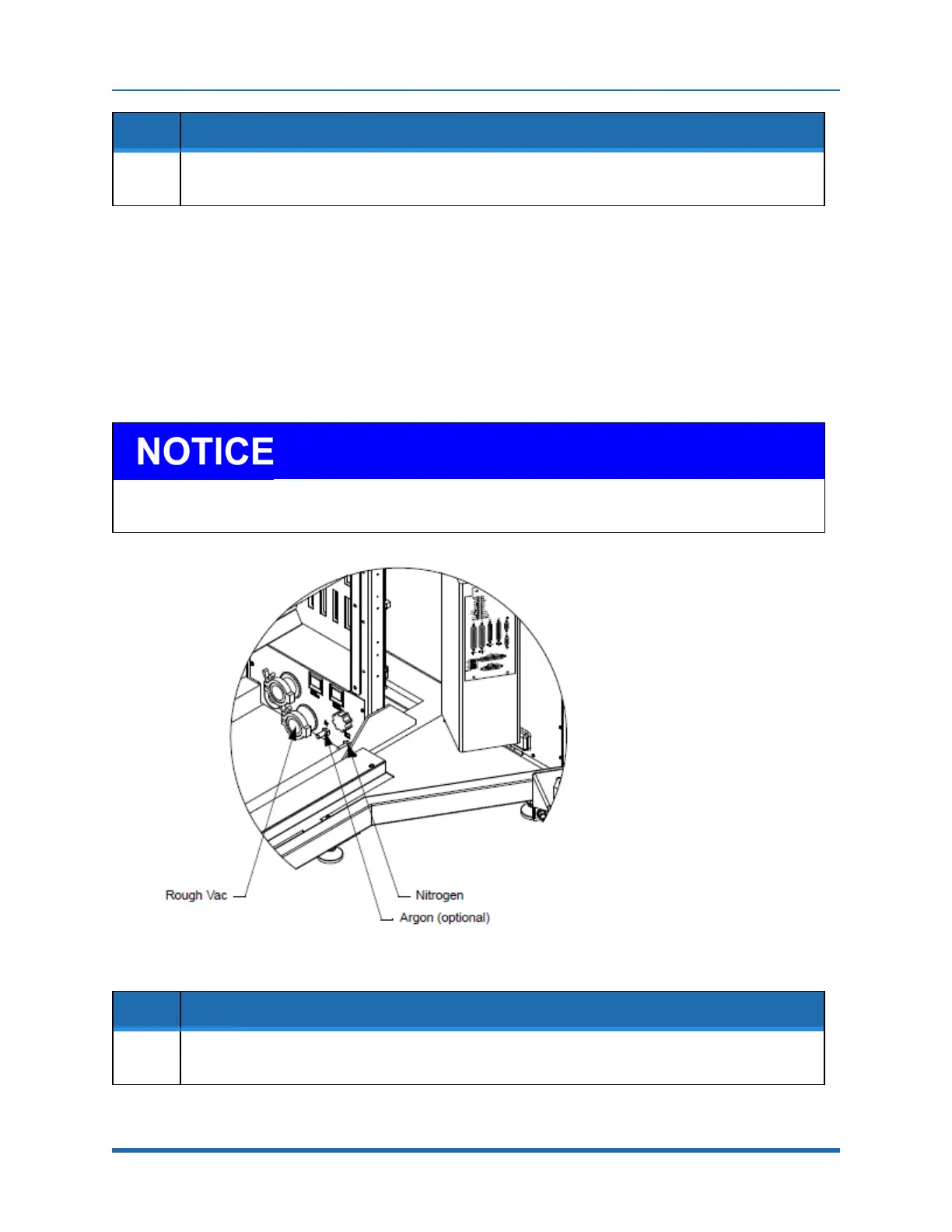 NOTICE

Rough Vac

Nitrogen

Argon (optional)