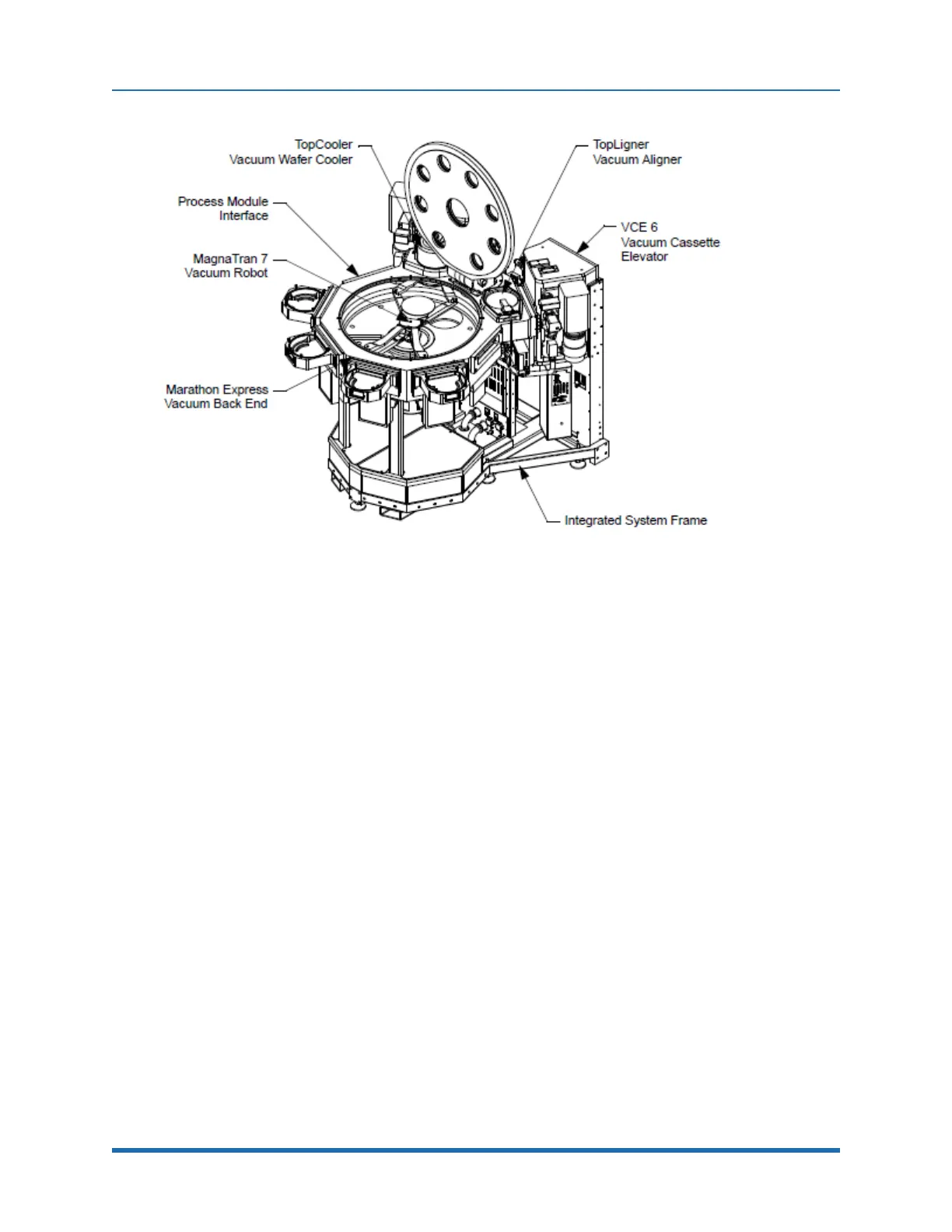 TopCooler
Vacuum Wafer Cooler

TopLigner
Vacuum Aligner

Process Module
Interface

VCE 6
Vacuum Cassette
Elevator

MagnaTran 7
Vacuum Robot

Marathon Express
Vacuum Back End

Integrated System Frame