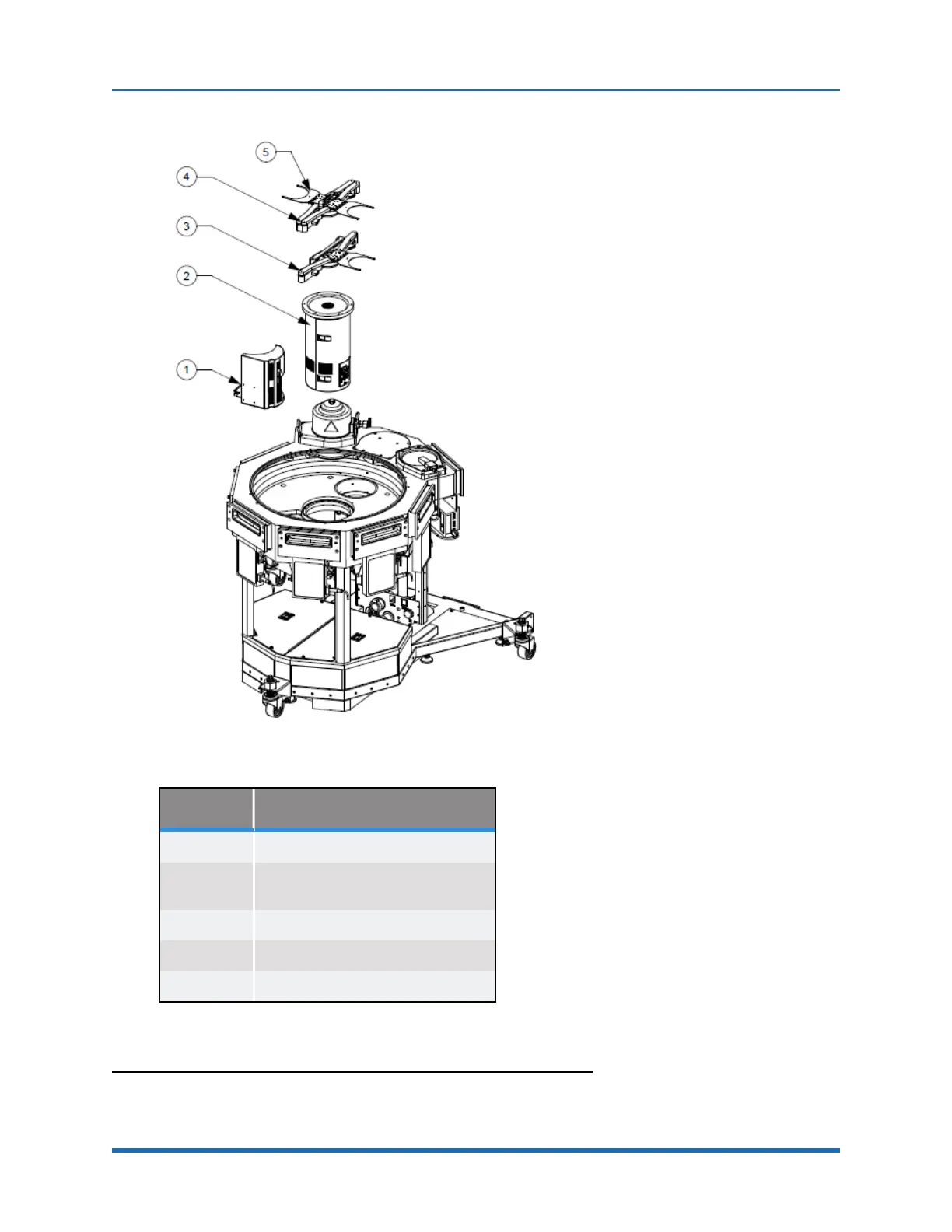 5
4
3
2
1