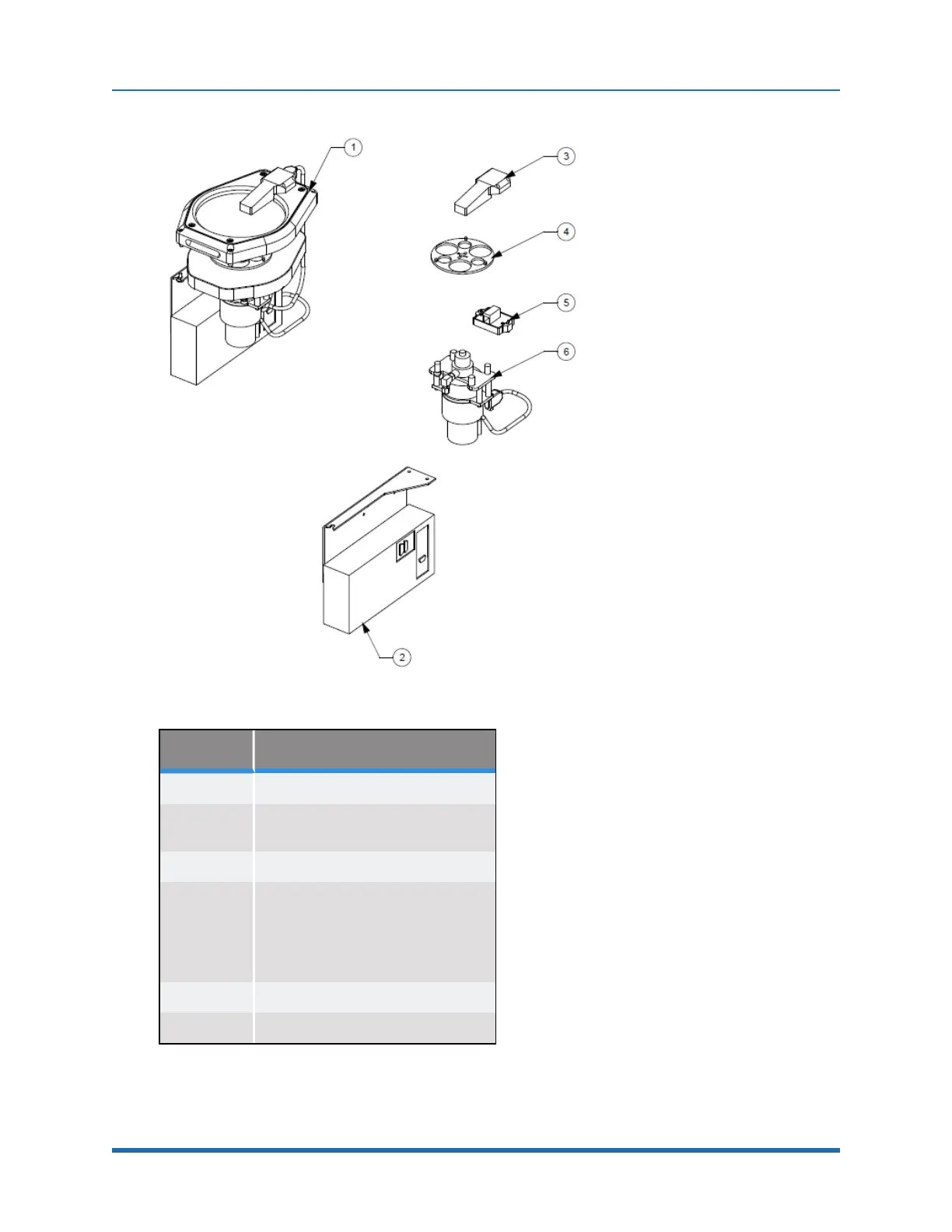 1

3

4

5

6

2