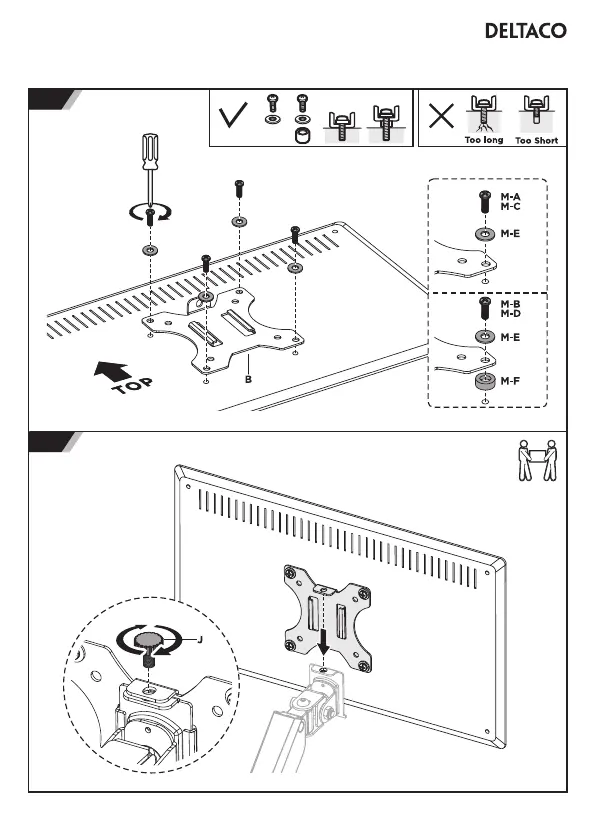 DELTACO

Too long
Too Short

M-A
M-C
M-E

M-B
M-D
M-E
M-F

TOP
B

J