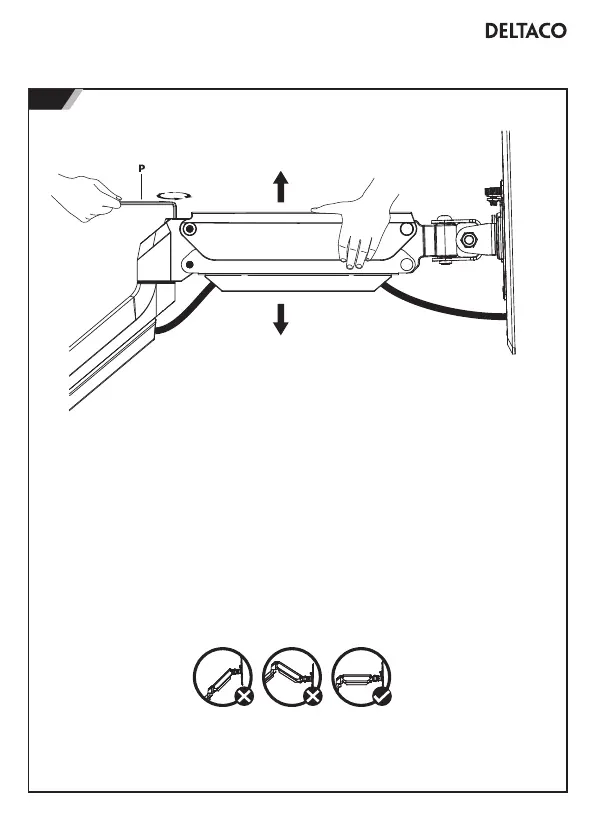 DELTACO

P