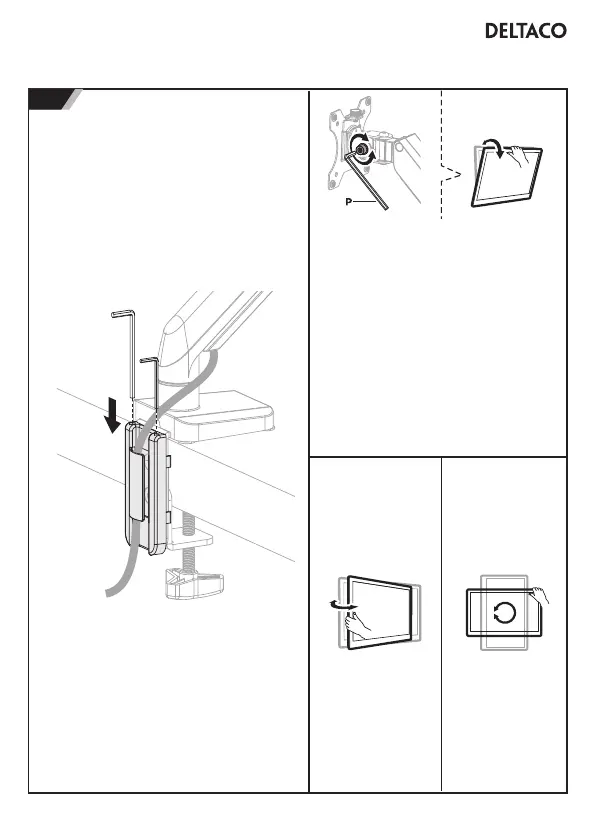 DELTACO

P